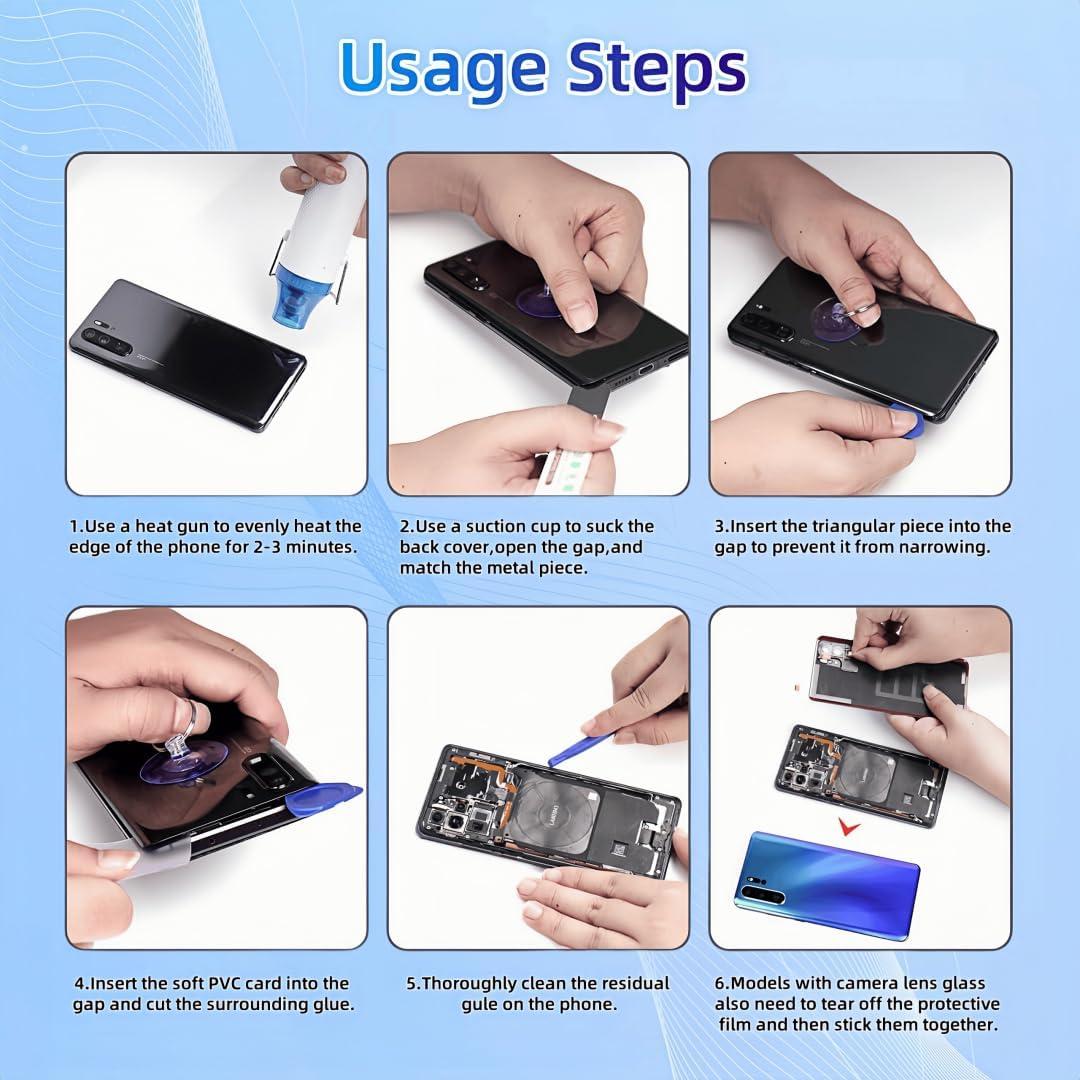 Usage Steps

1.Use a heat gun to evenly heat the edge of the phone for 2-3 minutes.

2.Use a suction cup to suck the back cover,open the gap,and match the metal piece.

3.Insert the triangular piece into the gap to prevent it from narrowing.

4.Insert the soft PVC card into the gap and cut the surrounding glue.

5.Thoroughly clean the residual gule on the phone.

6.Models with camera lens glass also need to tear off the protective film and then stick them together.