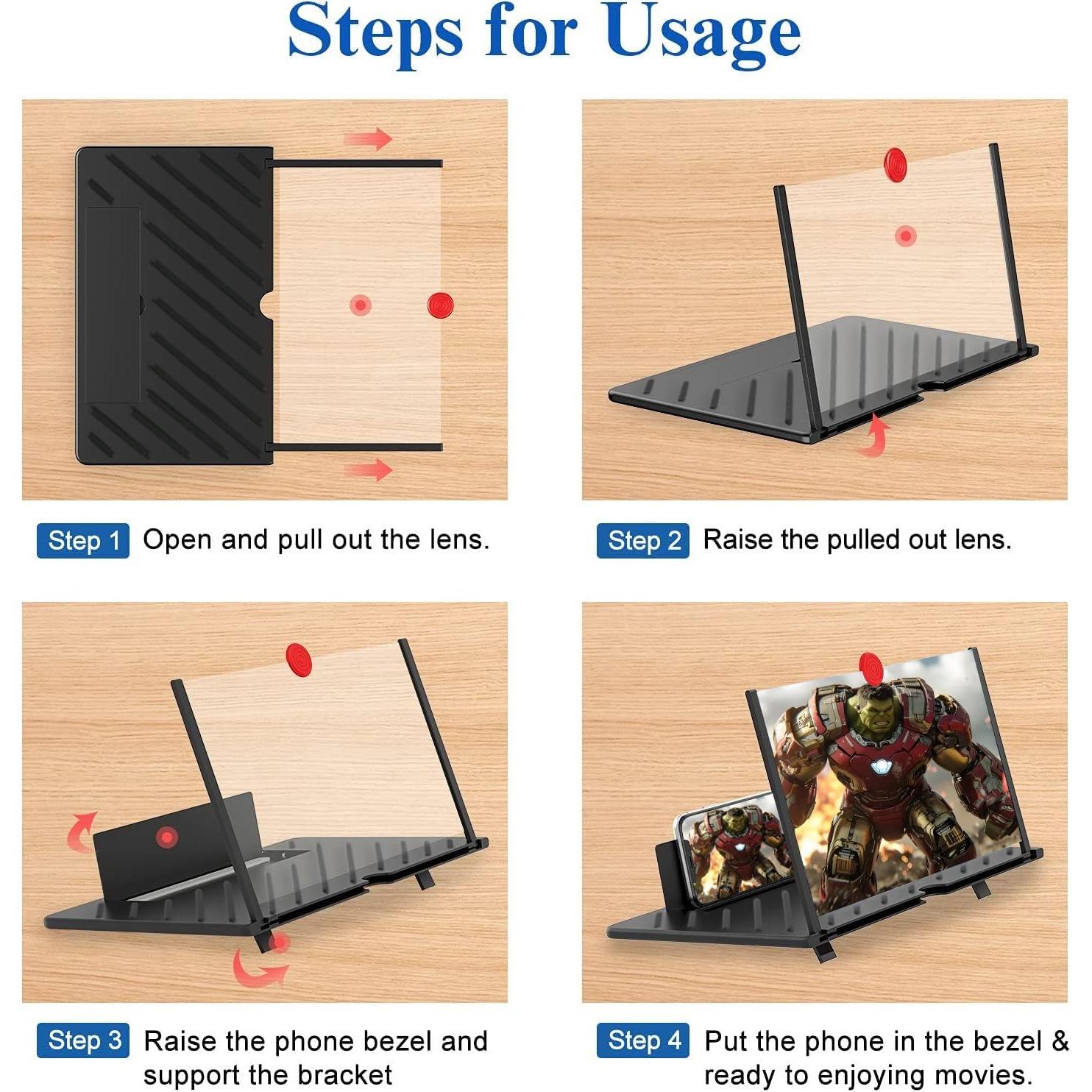 Steps for Usage

Step 1 Open and pull out the lens.

Step 2 Raise the pulled out lens.

Step 3 Raise the phone bezel and support the bracket

Step 4 Put the phone in the bezel & ready to enjoying movies.