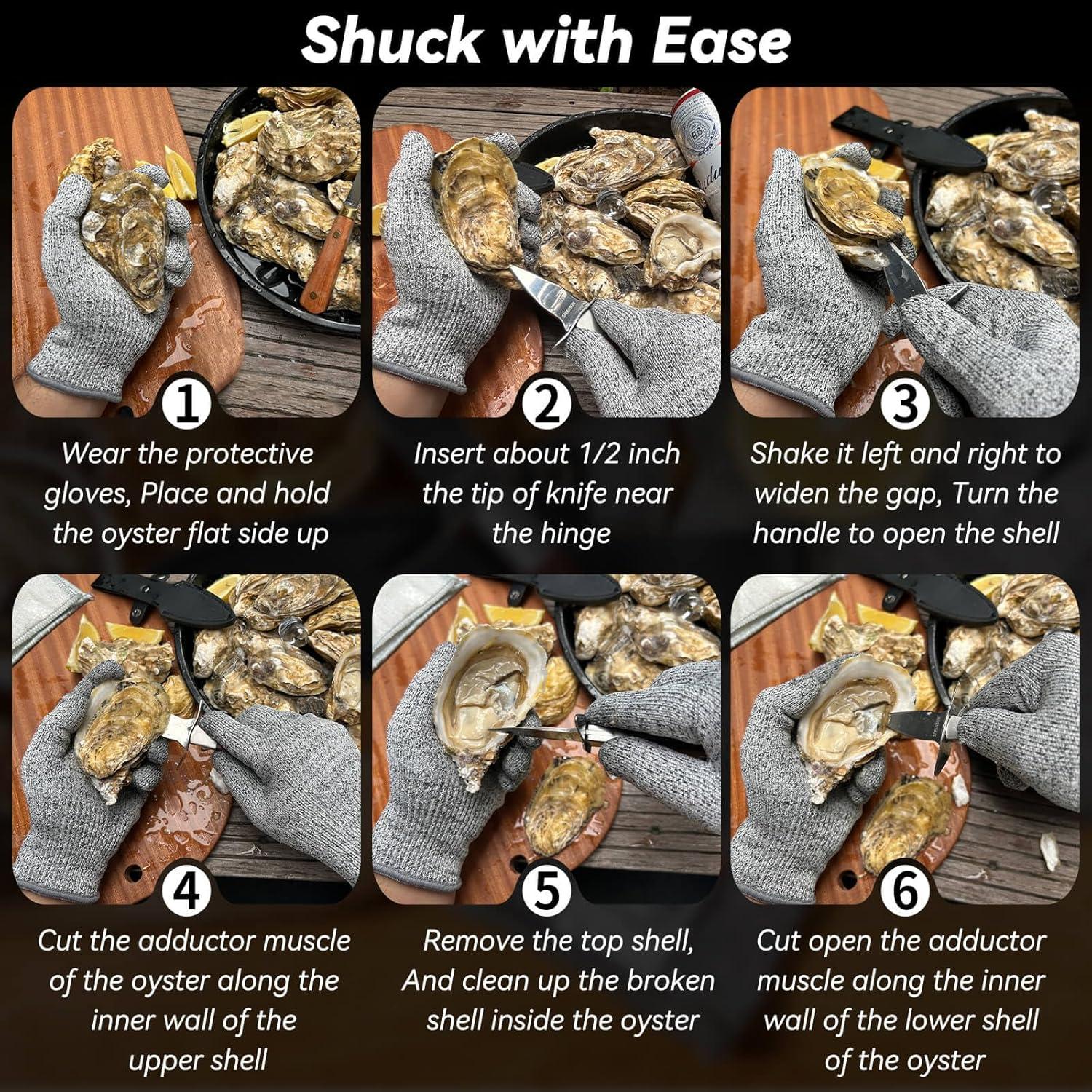 Shuck with Ease

1
Wear the protective gloves, Place and hold the oyster flat side up

2
Insert about 1/2 inch the tip of knife near the hinge

3
Shake it left and right to widen the gap, Turn the handle to open the shell

4
Cut the adductor muscle of the oyster along the inner wall of the upper shell

5
Remove the top shell, And clean up the broken shell inside the oyster

6
Cut open the adductor muscle along the inner wall of the lower shell of the oyster