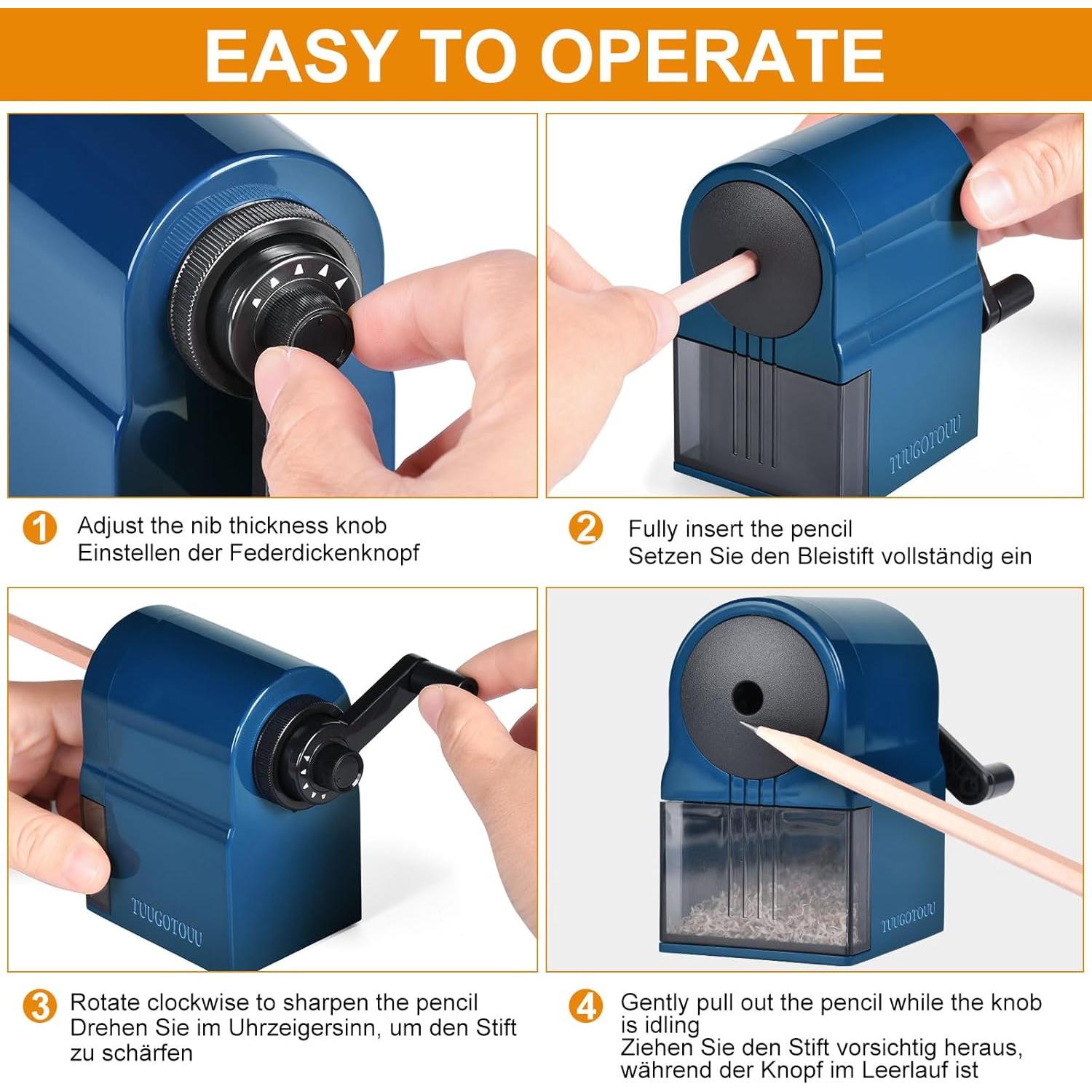 EASY TO OPERATE

TUUGOTOUU

1 Adjust the nib thickness knob
Einstellen der Federdickenknopf

2 Fully insert the pencil
Setzen Sie den Bleistift vollständig ein

TUUGOTOUU

TUUGOTOUU

3 Rotate clockwise to sharpen the pencil
Drehen Sie im Uhrzeigersinn, um den Stift zu schärfen

4 Gently pull out the pencil while the knob is idling
Ziehen Sie den Stift vorsichtig heraus, während der Knopf im Leerlauf ist