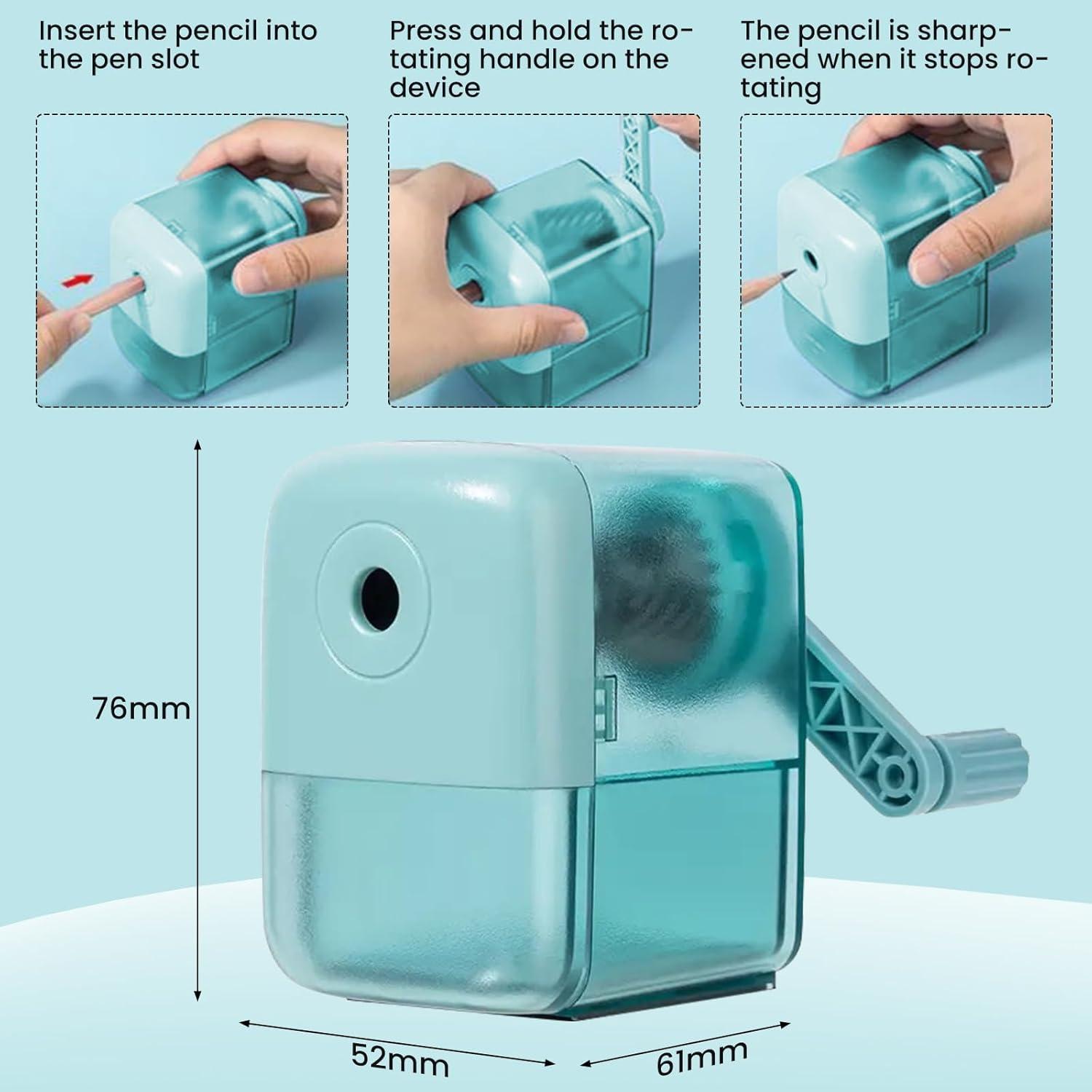 Insert the pencil into the pen slot

Press and hold the rotating handle on the device

The pencil is sharpened when it stops rotating

76mm

52mm

61mm