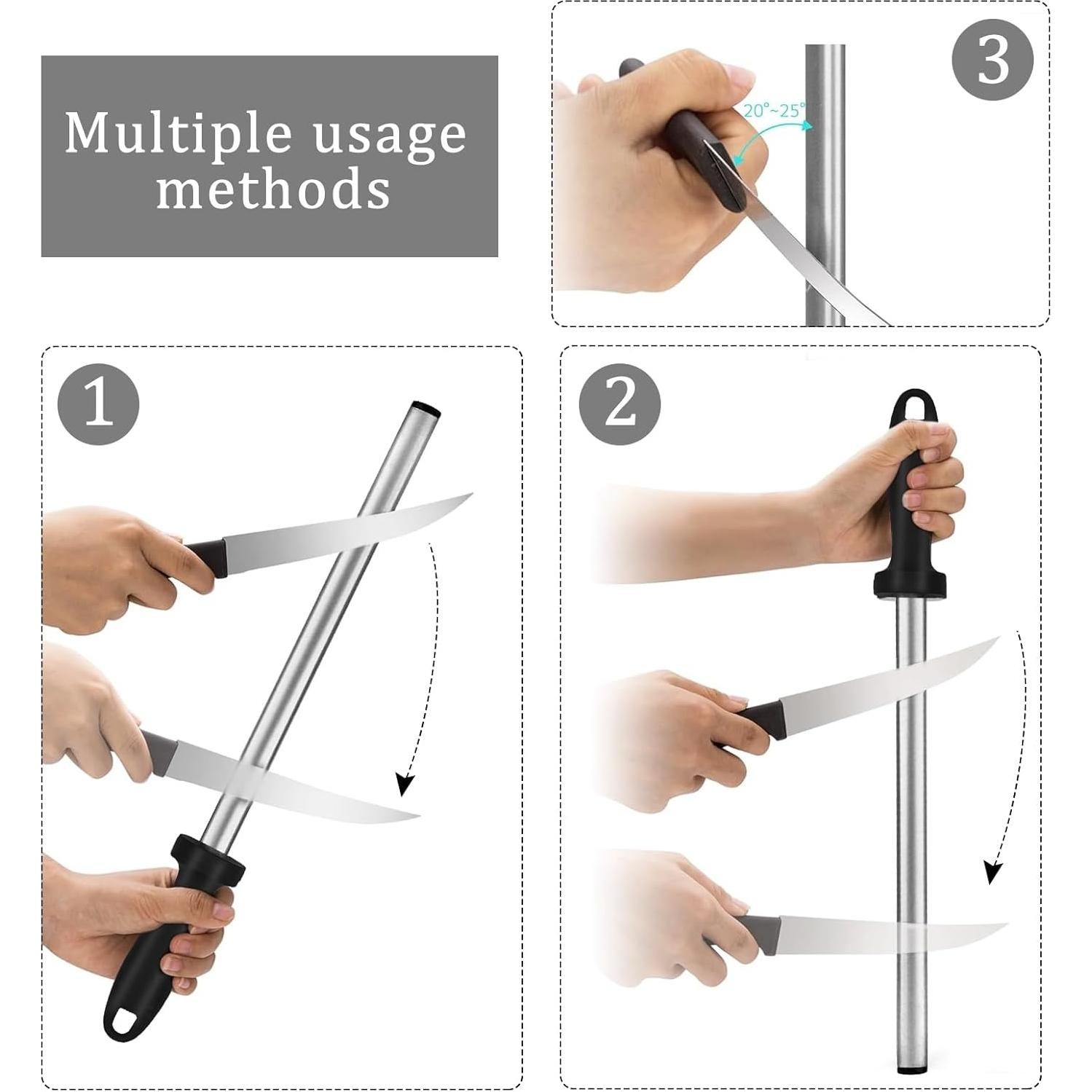 Multiple usage methods

3

20°~25°

1

2