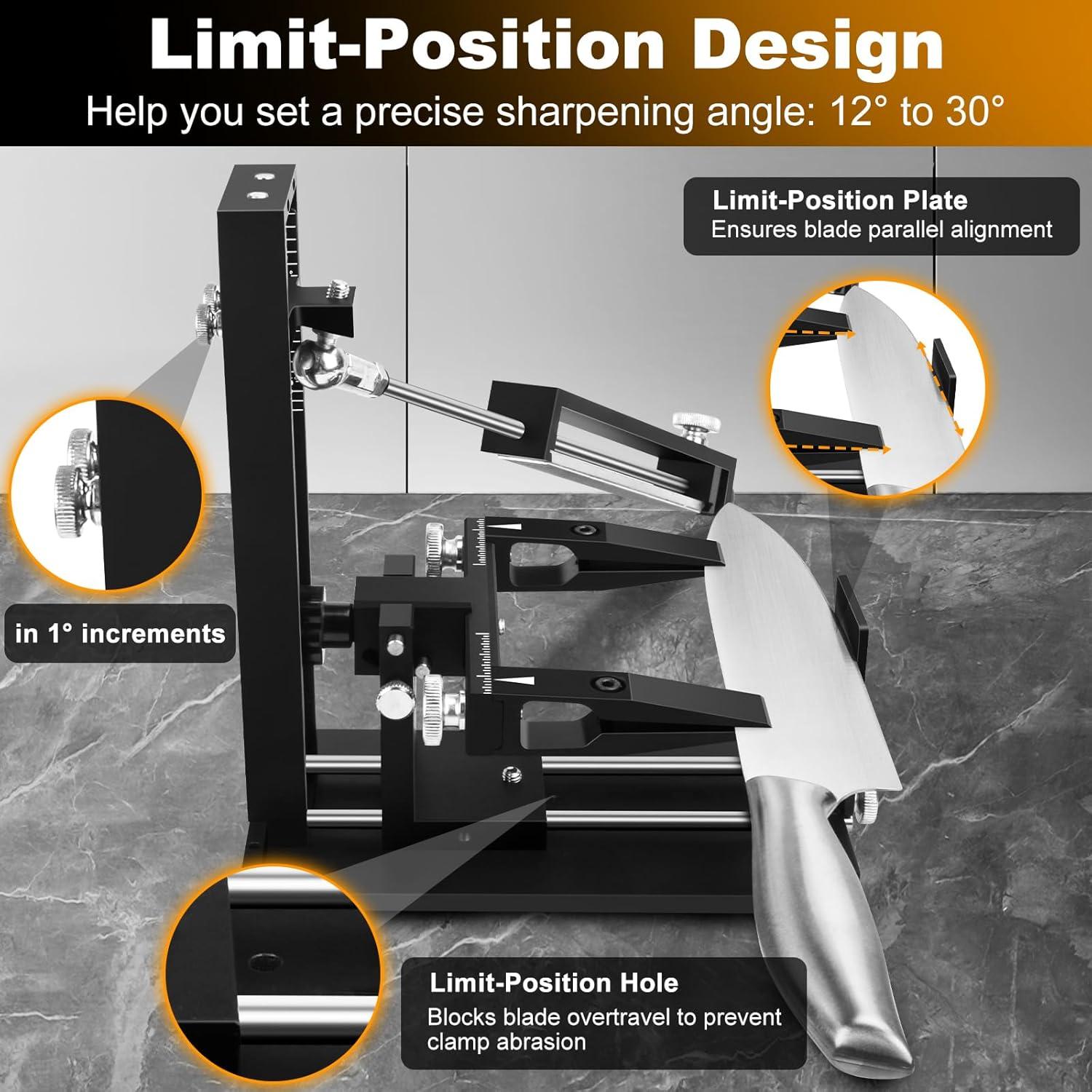 Limit-Position Design

Help you set a precise sharpening angle: 12° to 30°

Limit-Position Plate
Ensures blade parallel alignment

in 1° increments

Limit-Position Hole
Blocks blade overtravel to prevent clamp abrasion