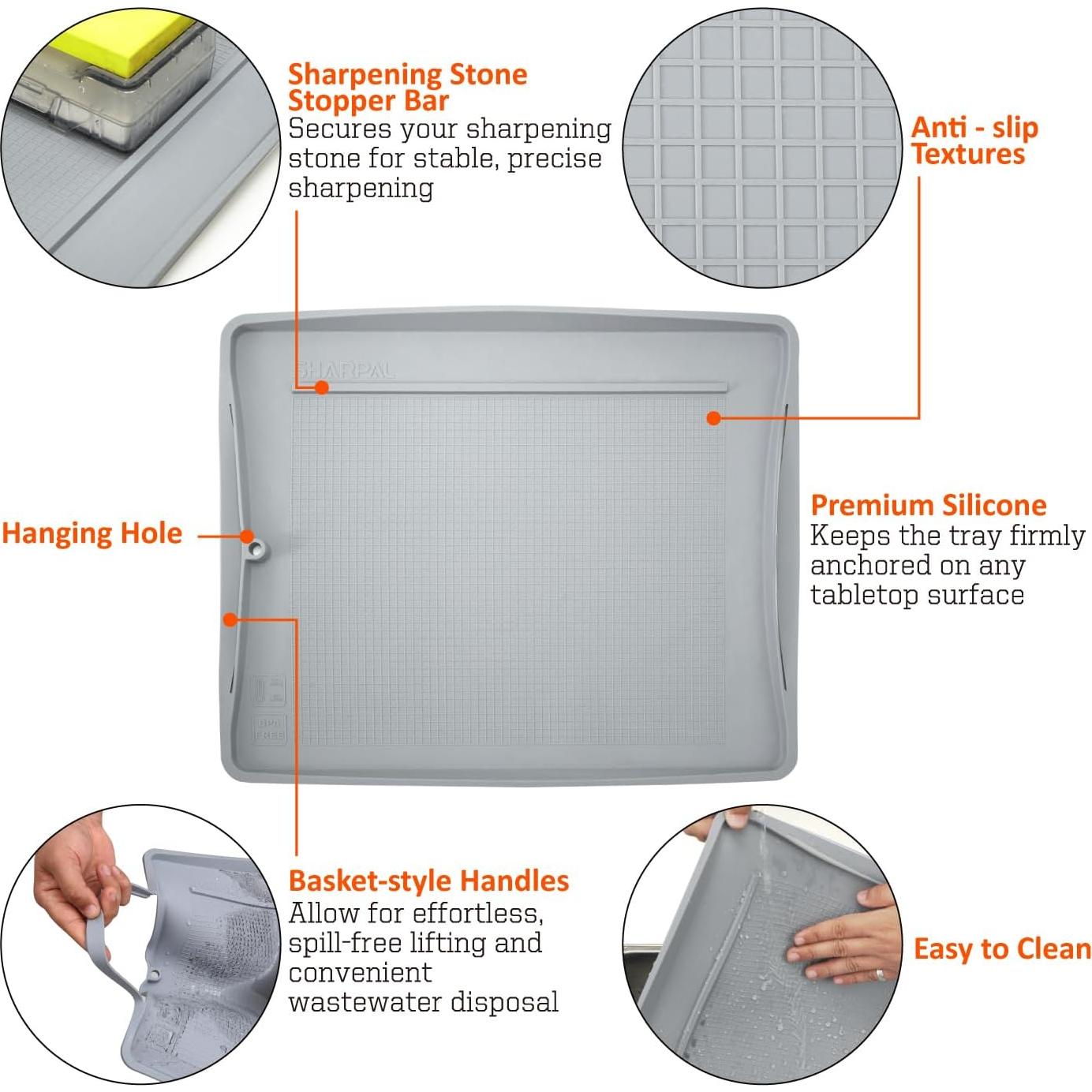 Sharpening Stone Stopper Bar
Secures your sharpening stone for stable, precise sharpening

Anti - slip Textures

SHARPAL

Hanging Hole

Premium Silicone
Keeps the tray firmly anchored on any tabletop surface

BPA FREE

Basket-style Handles
Allow for effortless, spill-free lifting and convenient wastewater disposal

Easy to Clean