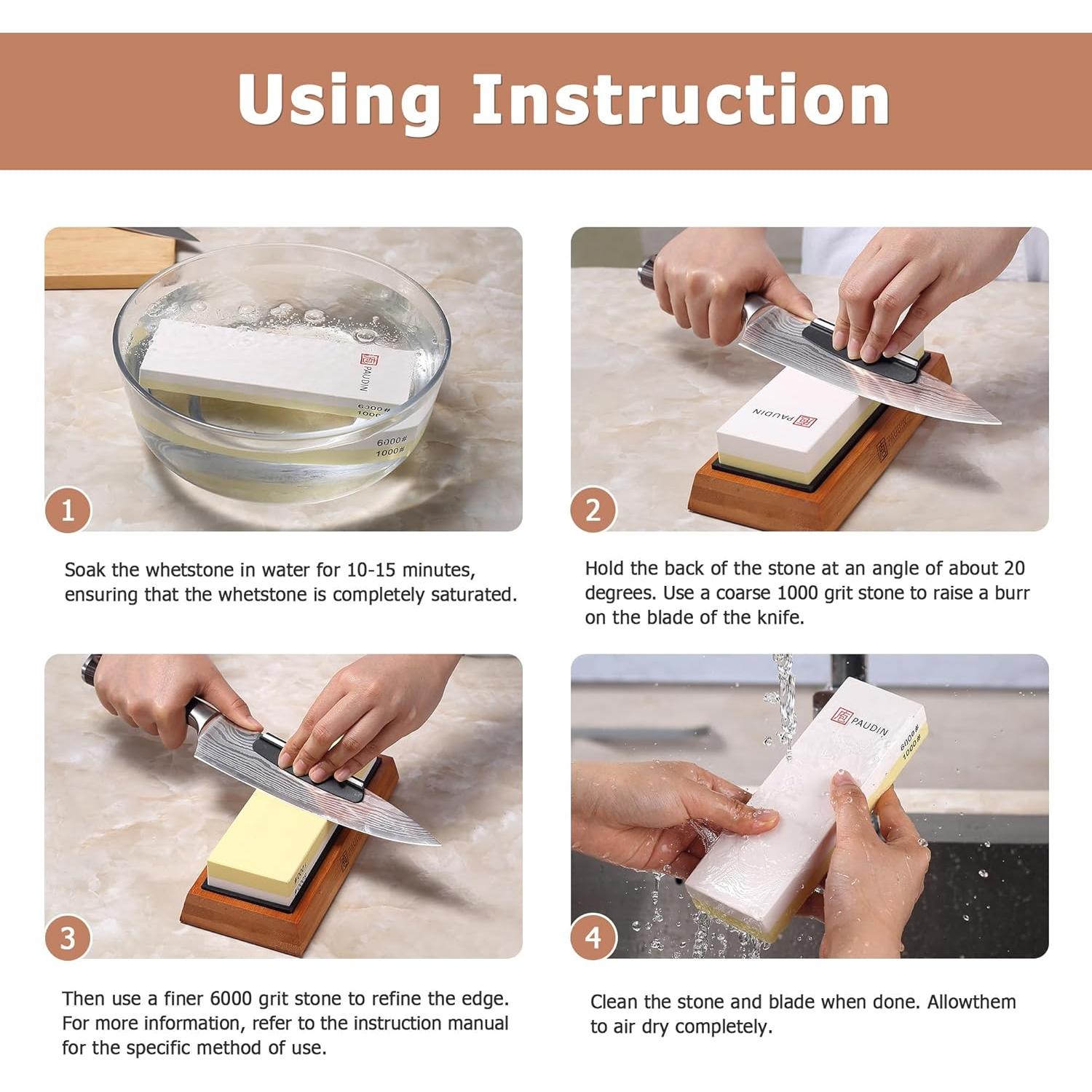 Using Instruction

PAUDIN
6000#
1000#
6000#
1000#

1

Soak the whetstone in water for 10-15 minutes, ensuring that the whetstone is completely saturated.

PAUDIN
PAUDIN

2

Hold the back of the stone at an angle of about 20 degrees. Use a coarse 1000 grit stone to raise a burr on the blade of the knife.

3

Then use a finer 6000 grit stone to refine the edge. For more information, refer to the instruction manual for the specific method of use.

PAUDIN
6000#
1000#

4

Clean the stone and blade when done. Allowthem to air dry completely.