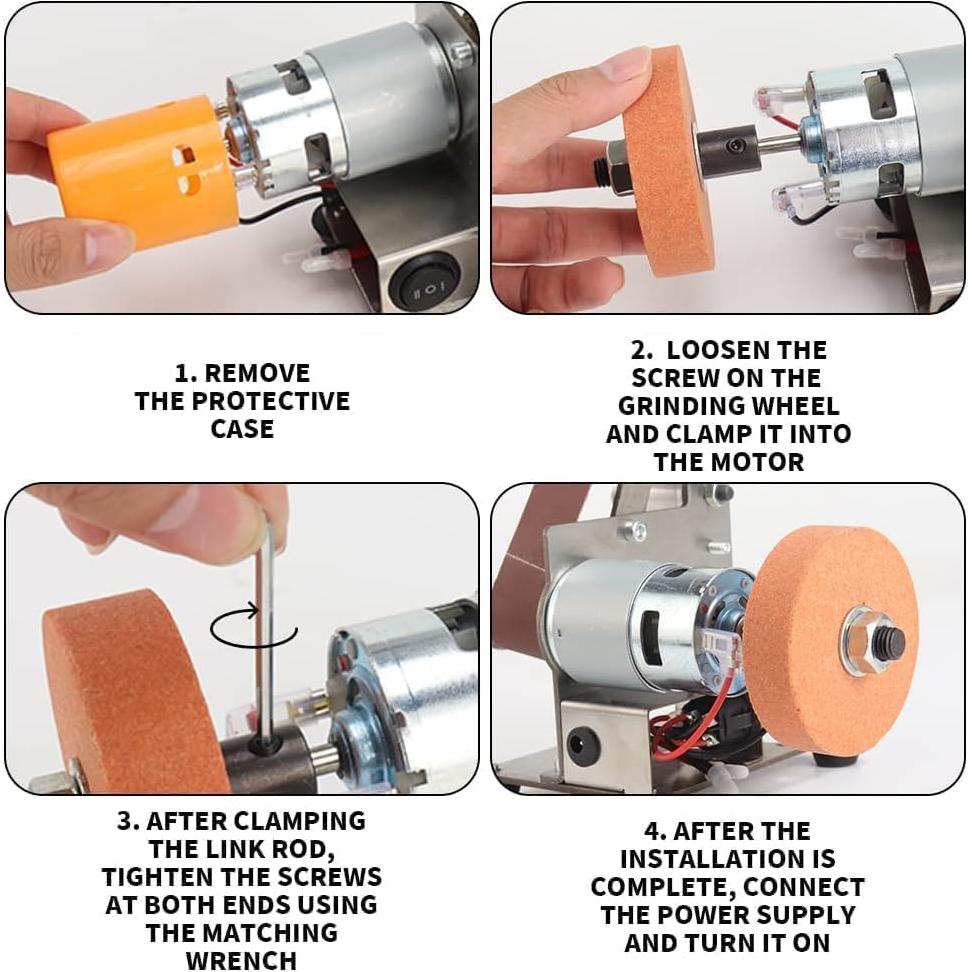 1. REMOVE THE PROTECTIVE CASE

2. LOOSEN THE SCREW ON THE GRINDING WHEEL AND CLAMP IT INTO THE MOTOR

3. AFTER CLAMPING THE LINK ROD, TIGHTEN THE SCREWS AT BOTH ENDS USING THE MATCHING WRENCH

4. AFTER THE INSTALLATION IS COMPLETE, CONNECT THE POWER SUPPLY AND TURN IT ON