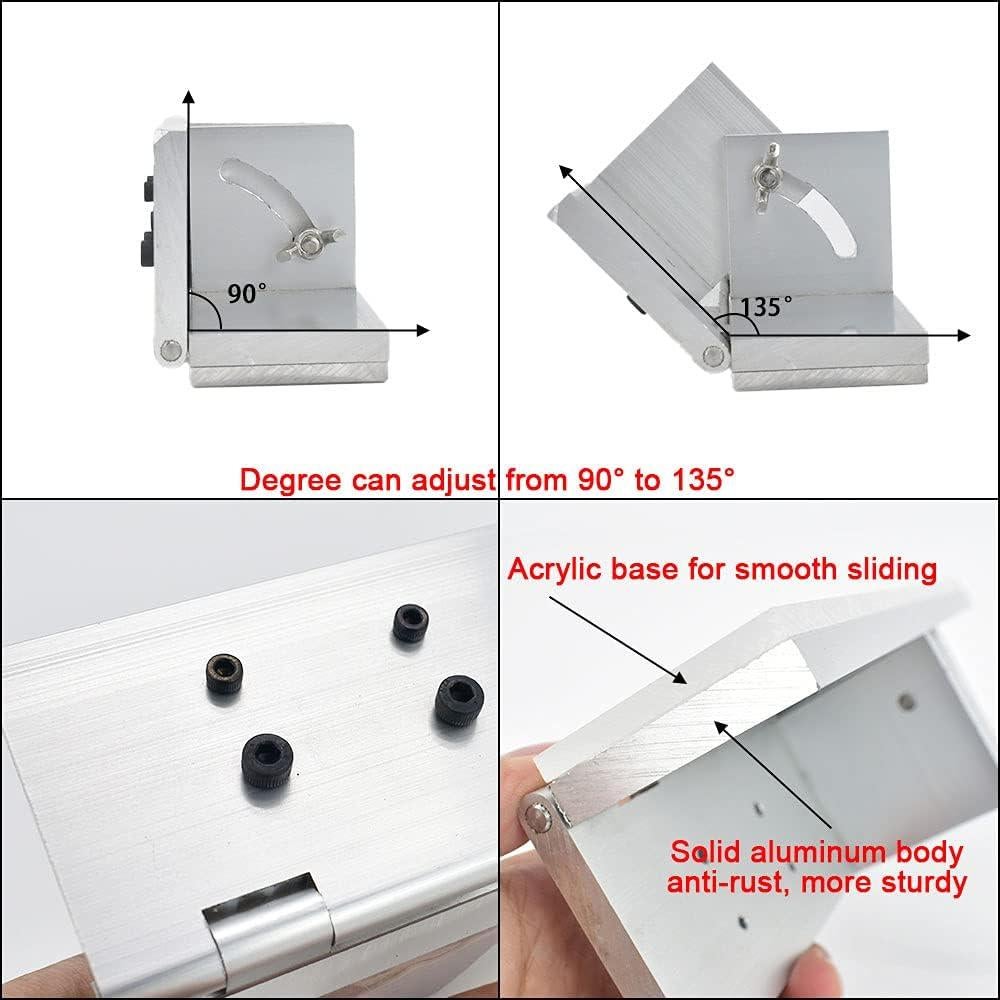 90°

135°

Degree can adjust from 90° to 135°

Acrylic base for smooth sliding

Solid aluminum body
anti-rust, more sturdy