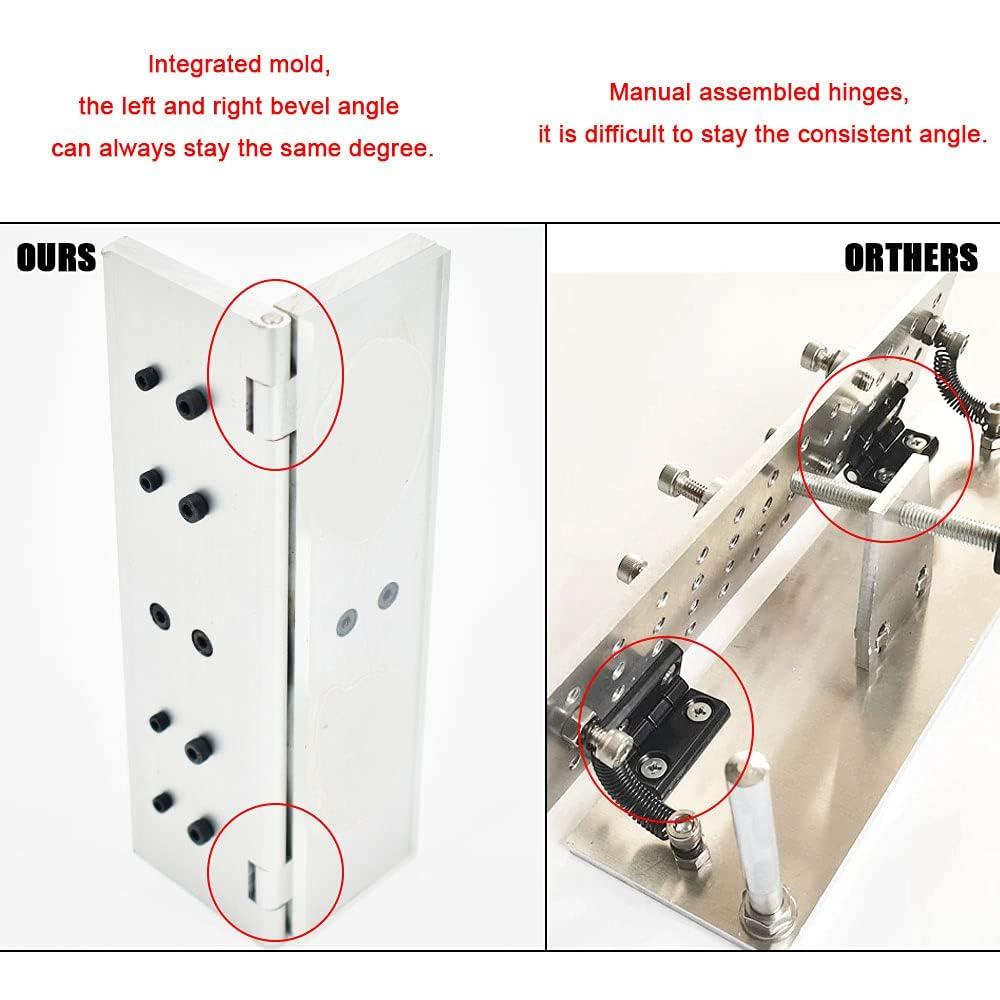 Integrated mold,
the left and right bevel angle
can always stay the same degree.

Manual assembled hinges,
it is difficult to stay the consistent angle.

OURS

ORTHERS