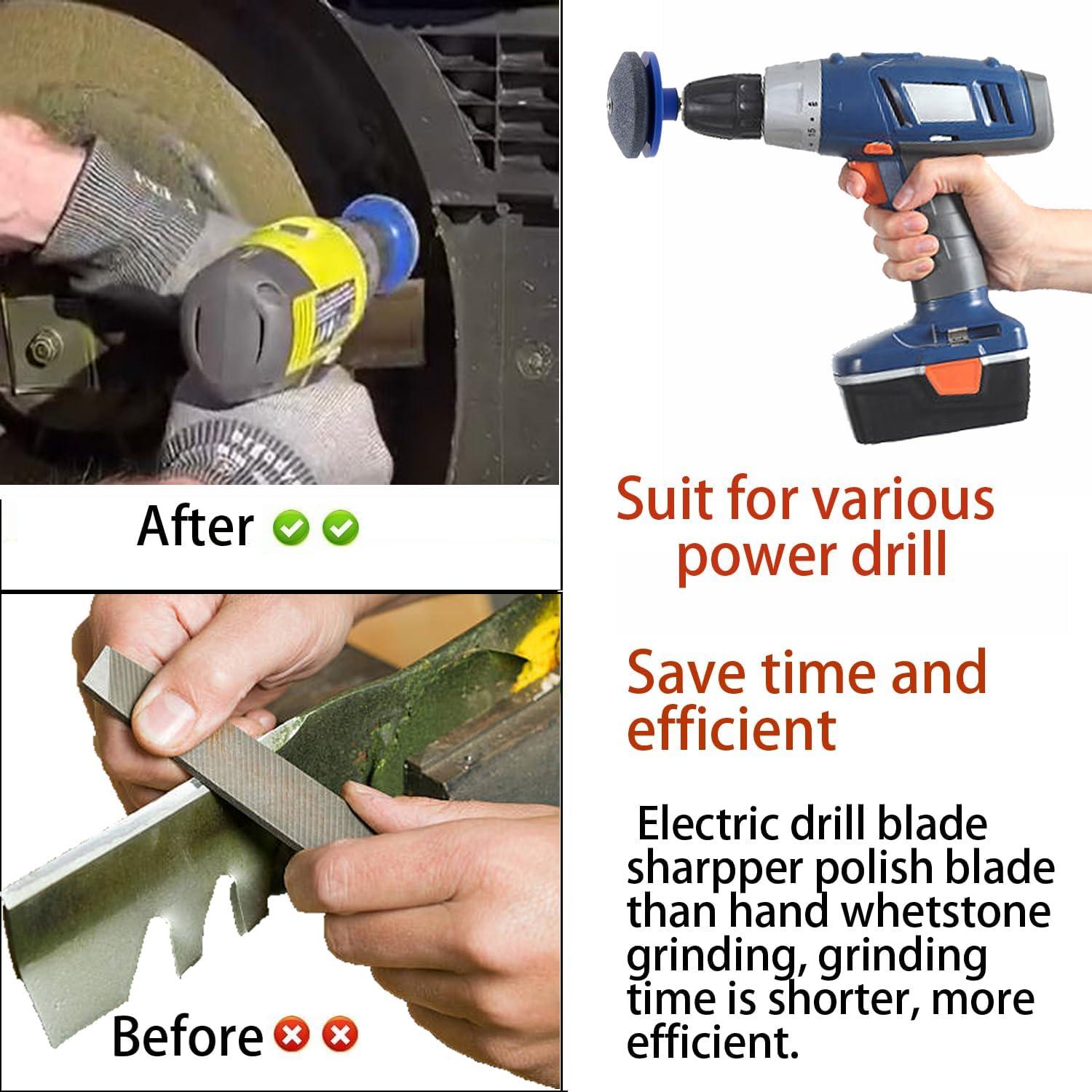 After

Before

Suit for various power drill

Save time and efficient

Electric drill blade sharpper polish blade than hand whetstone grinding, grinding time is shorter, more efficient.