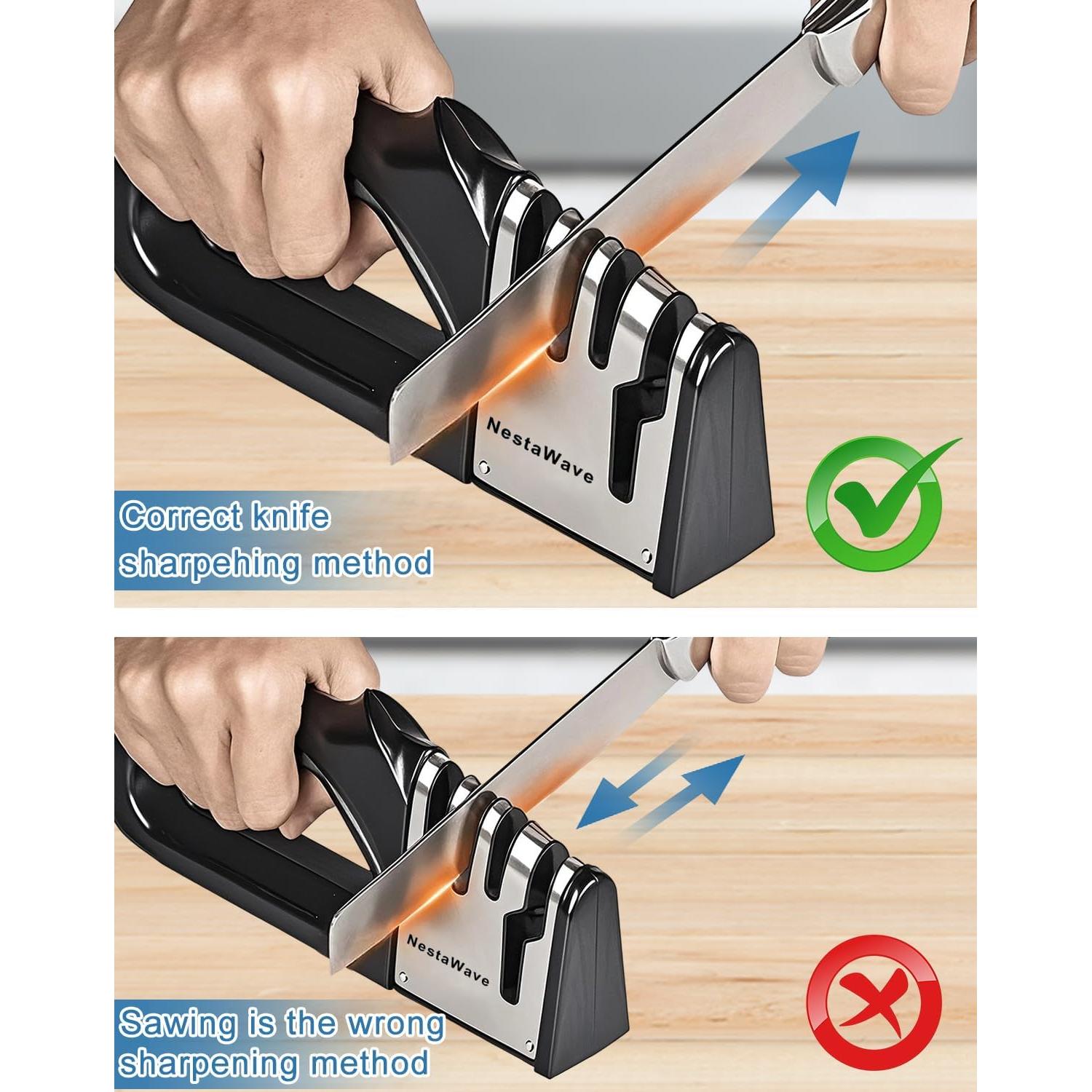 NestaWave

Correct knife sharpehing method

NestaWave

Sawing is the wrong sharpening method