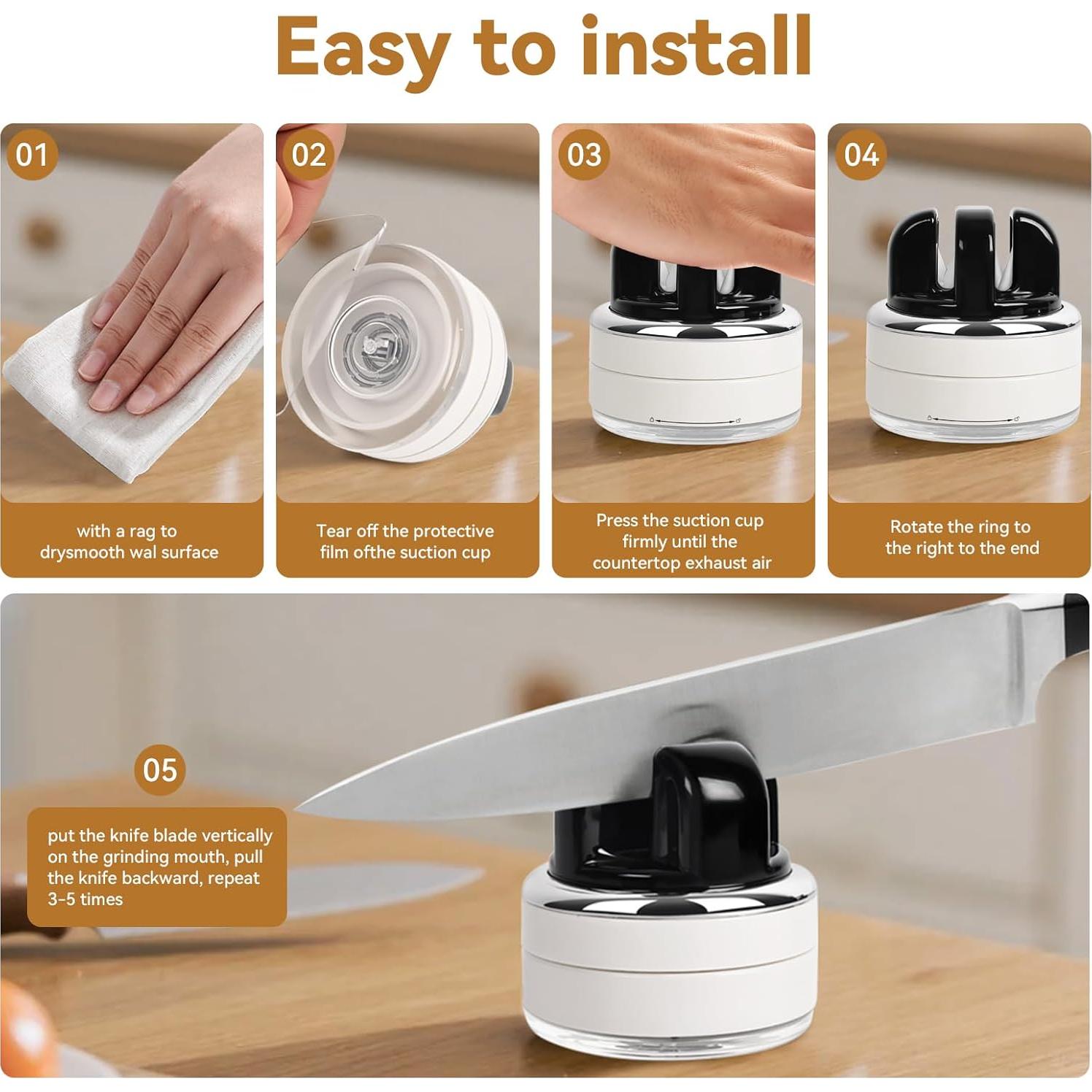 Easy to install

01

with a rag to drysmooth wal surface

02

Tear off the protective film ofthe suction cup

03

Press the suction cup firmly until the countertop exhaust air

04

Rotate the ring to the right to the end

05

put the knife blade vertically on the grinding mouth, pull the knife backward, repeat 3-5 times