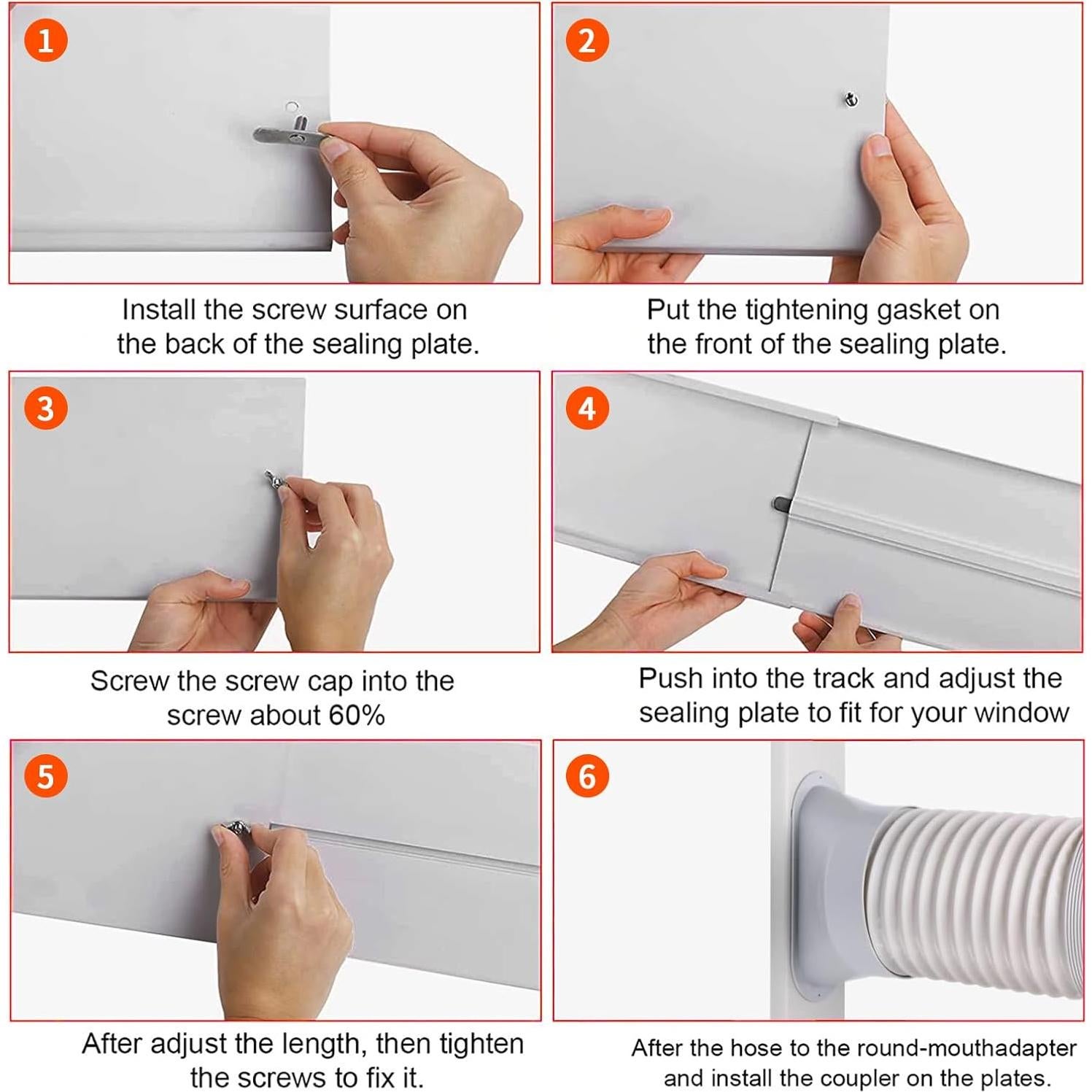 1

Install the screw surface on the back of the sealing plate.

2

Put the tightening gasket on the front of the sealing plate.

3

Screw the screw cap into the screw about 60%

4

Push into the track and adjust the sealing plate to fit for your window

5

After adjust the length, then tighten the screws to fix it.

6

After the hose to the round-mouthadapter and install the coupler on the plates.