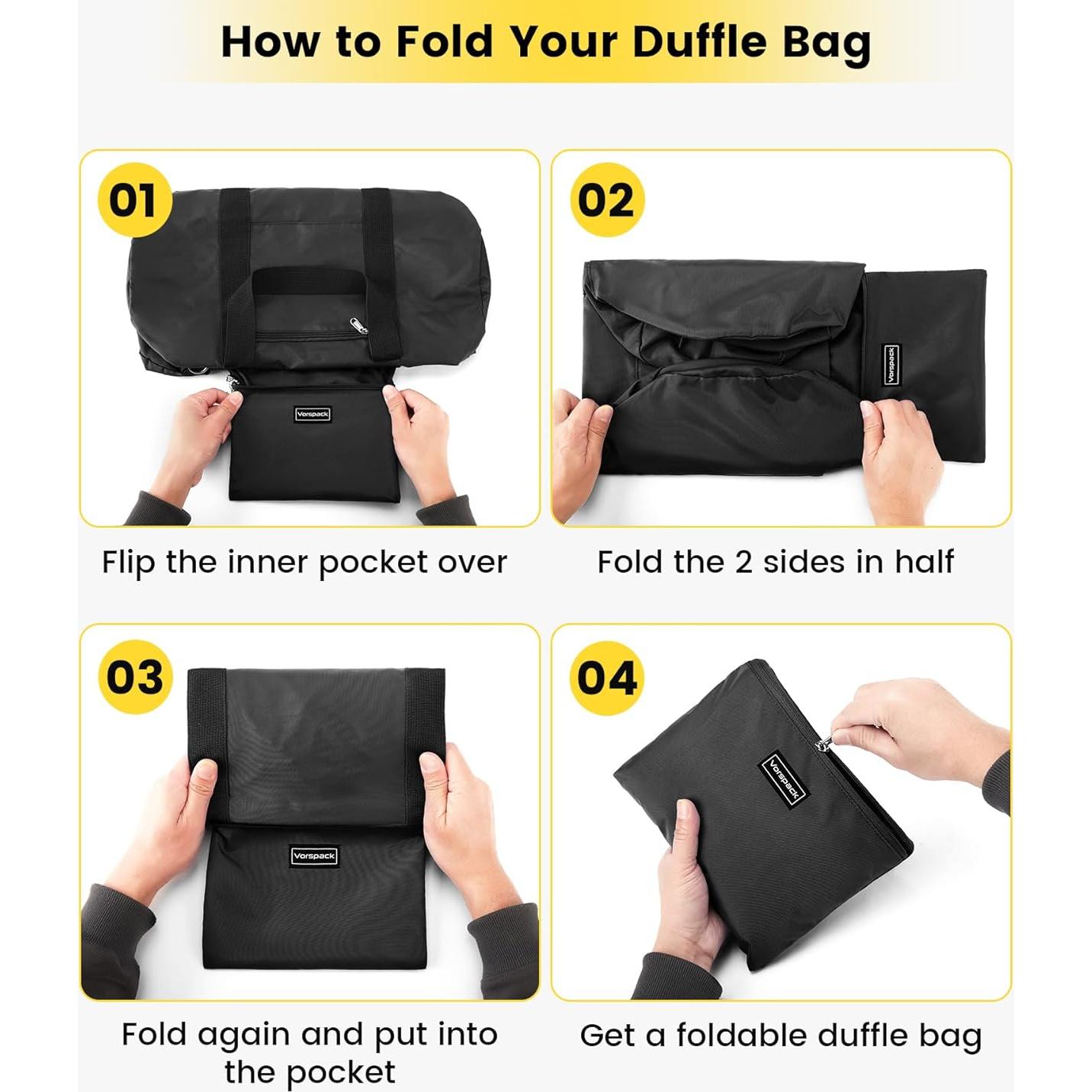 How to Fold Your Duffle Bag

01

Vorspack

Flip the inner pocket over

02

Vorspack

Fold the 2 sides in half

03

Vorspack

Fold again and put into the pocket

04

Vorspack

Get a foldable duffle bag