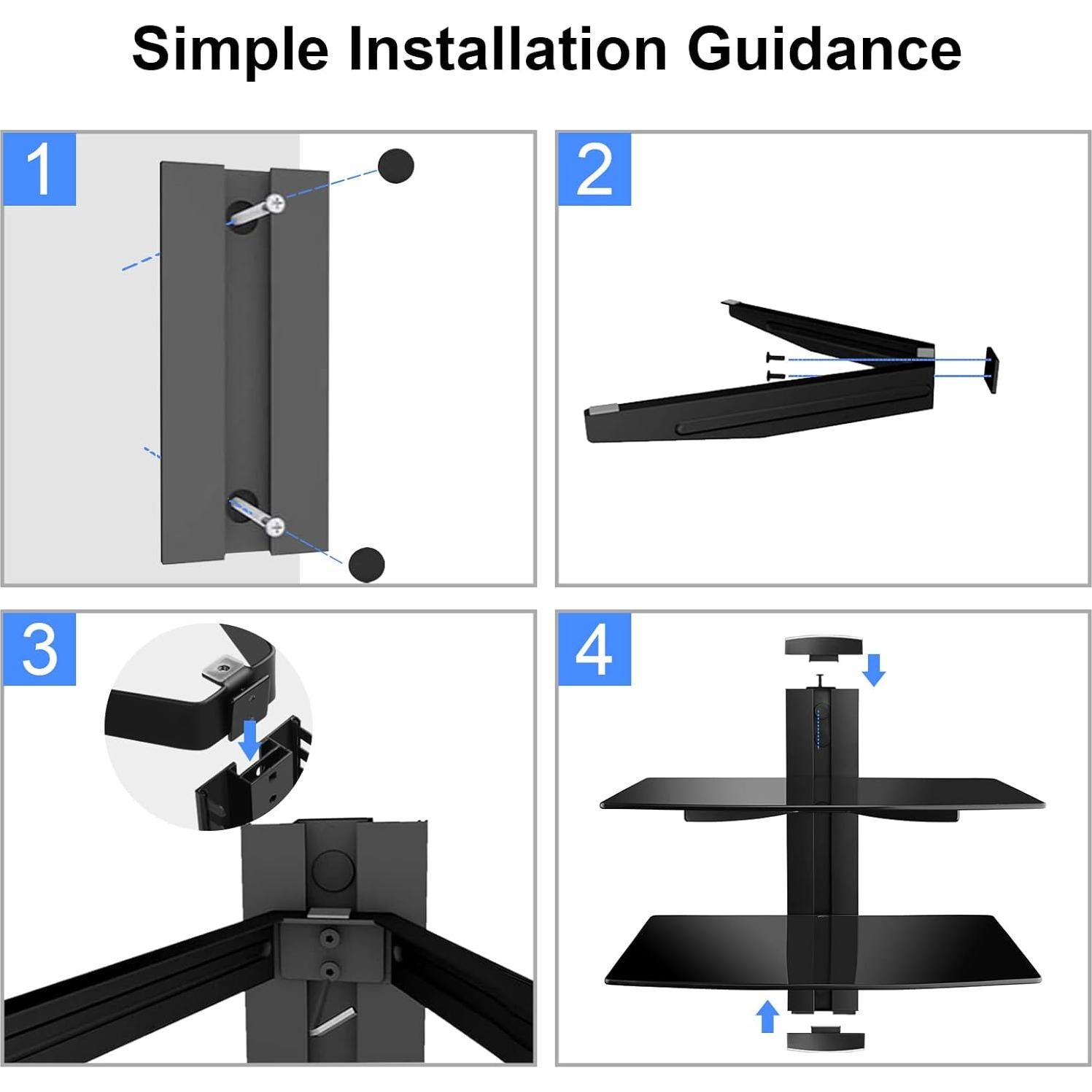 Simple Installation Guidance

1

2

3

4