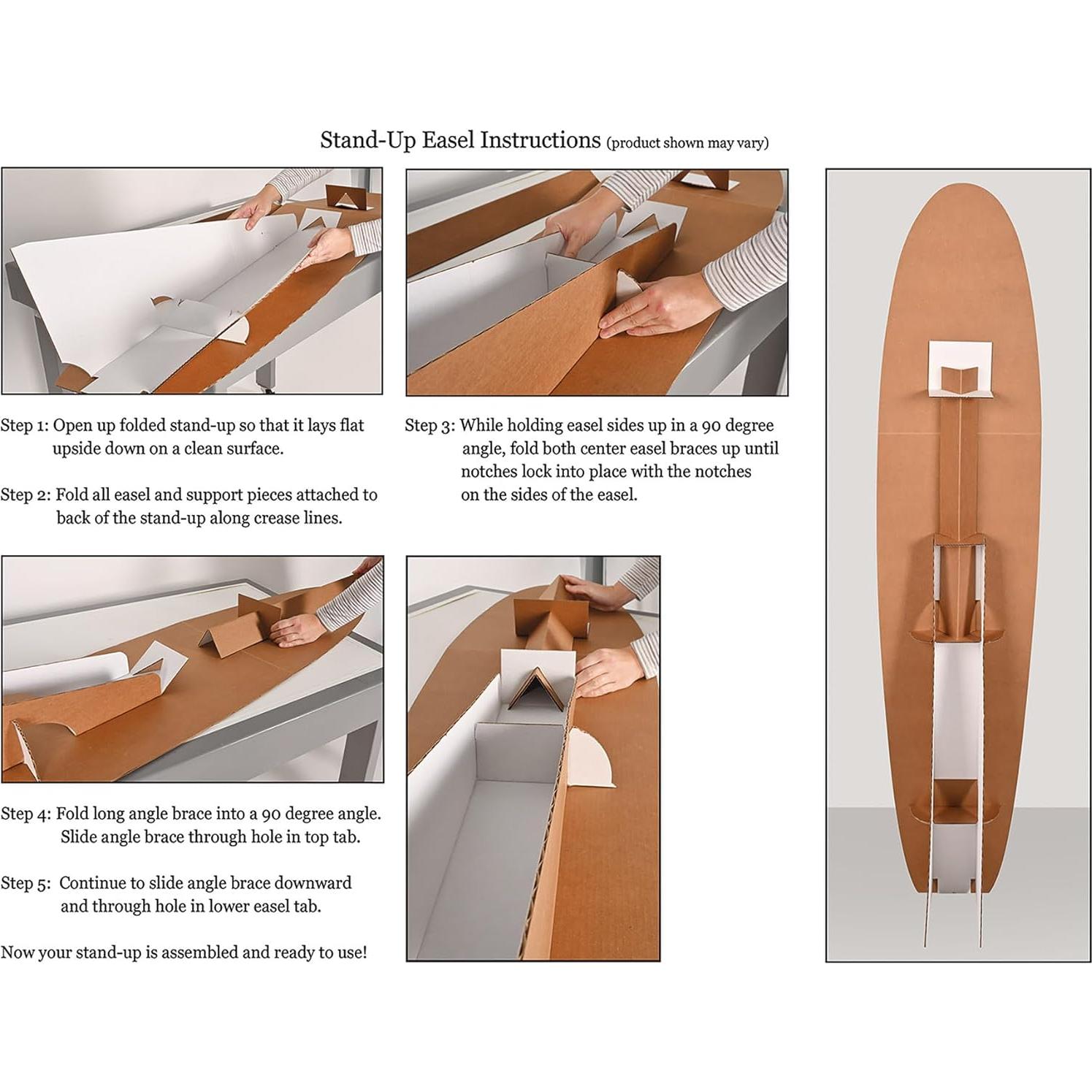 Stand-Up Easel Instructions (product shown may vary)

Step 1: Open up folded stand-up so that it lays flat upside down on a clean surface.

Step 2: Fold all easel and support pieces attached to back of the stand-up along crease lines.

Step 3: While holding easel sides up in a 90 degree angle, fold both center easel braces up until notches lock into place with the notches on the sides of the easel.

Step 4: Fold long angle brace into a 90 degree angle. Slide angle brace through hole in top tab.

Step 5: Continue to slide angle brace downward and through hole in lower easel tab.

Now your stand-up is assembled and ready to use!