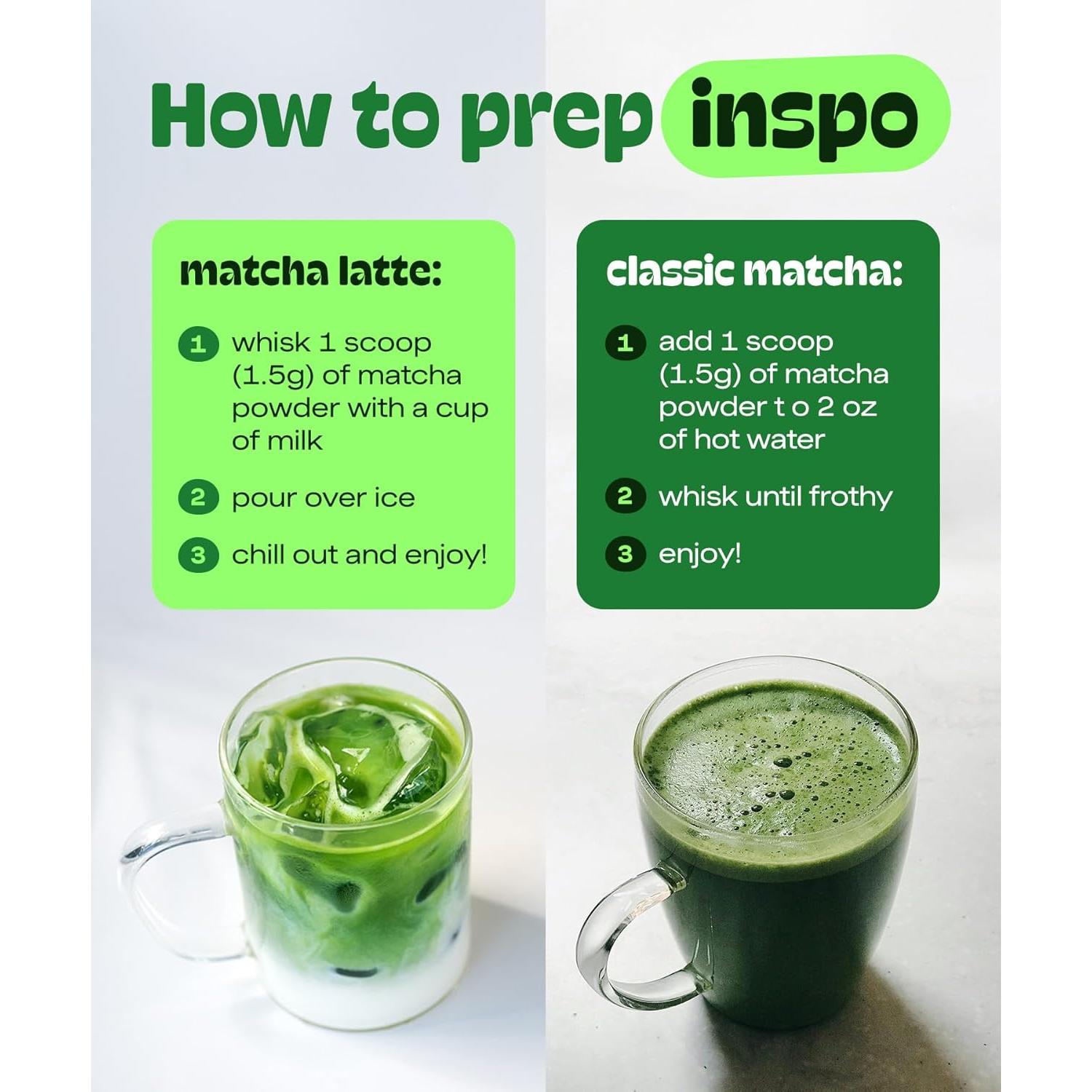 How to prep inspo

matcha latte:

1 whisk 1 scoop (1.5g) of matcha powder with a cup of milk

2 pour over ice

3 chill out and enjoy!

classic matcha:

1 add 1 scoop (1.5g) of matcha powder t o 2 oz of hot water

2 whisk until frothy

3 enjoy!