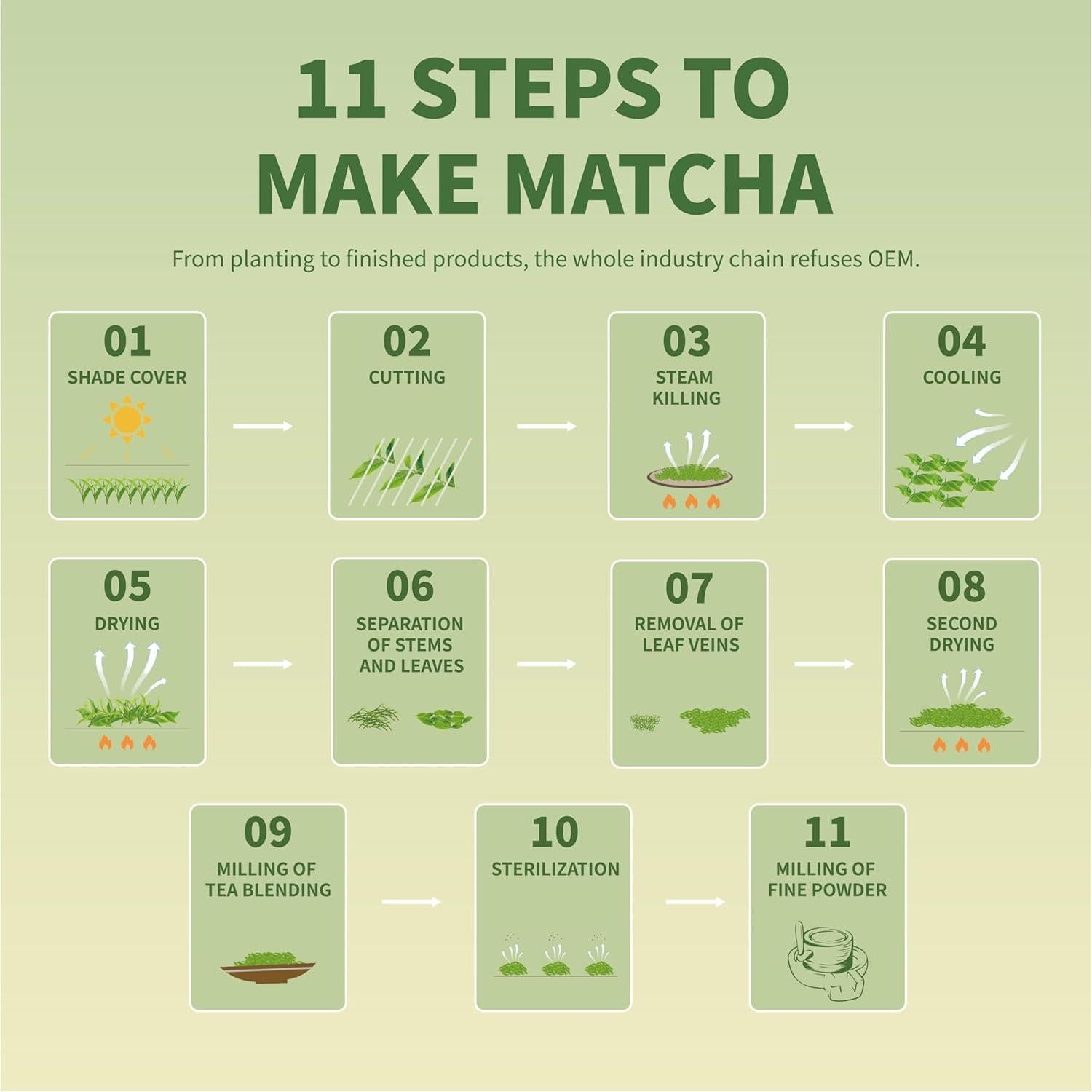 11 STEPS TO MAKE MATCHA

From planting to finished products, the whole industry chain refuses OEM.

01
SHADE COVER

02
CUTTING

03
STEAM KILLING

04
COOLING

05
DRYING

06
SEPARATION OF STEMS AND LEAVES

07
REMOVAL OF LEAF VEINS

08
SECOND DRYING

09
MILLING OF TEA BLENDING

10
STERILIZATION

11
MILLING OF FINE POWDER