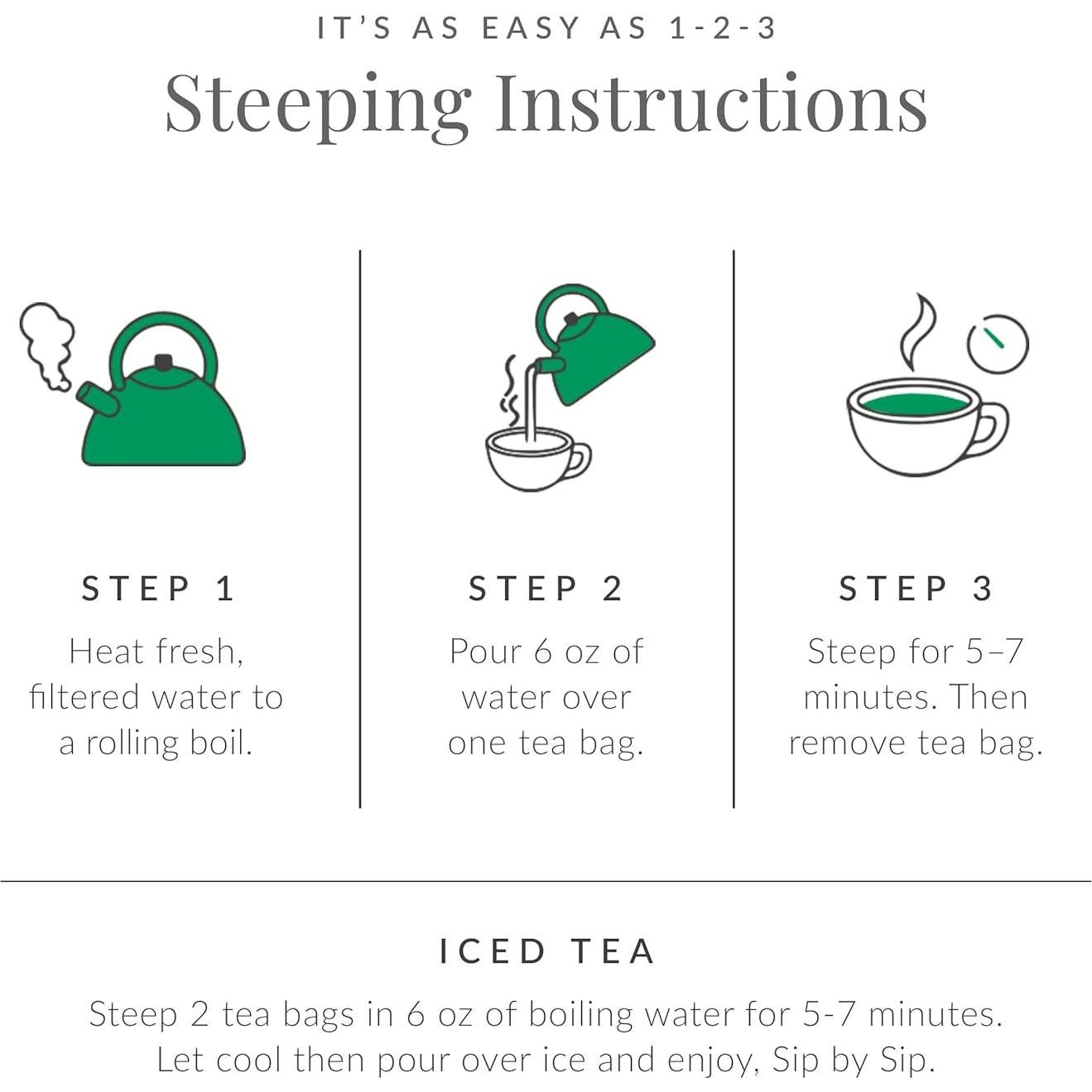 IT'S AS EASY AS 1-2-3

Steeping Instructions

STEP 1

Heat fresh, filtered water to a rolling boil.

STEP 2

Pour 6 oz of water over one tea bag.

STEP 3

Steep for 5–7 minutes. Then remove tea bag.

ICED TEA

Steep 2 tea bags in 6 oz of boiling water for 5-7 minutes. Let cool then pour over ice and enjoy, Sip by Sip.