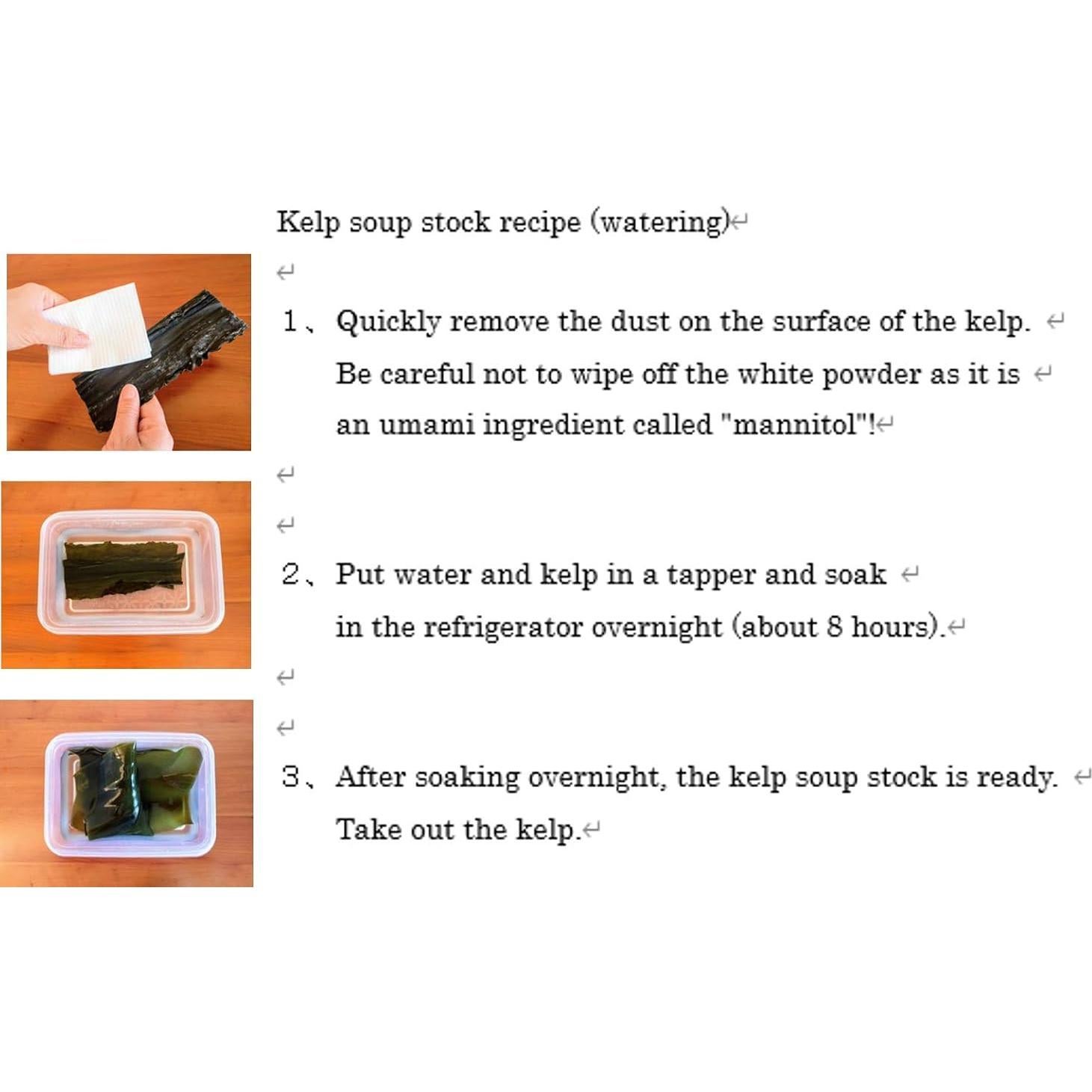 Kelp soup stock recipe (watering)

1、Quickly remove the dust on the surface of the kelp. Be careful not to wipe off the white powder as it is an umami ingredient called "mannitol"!

2、Put water and kelp in a tapper and soak in the refrigerator overnight (about 8 hours).

3、After soaking overnight, the kelp soup stock is ready. Take out the kelp.