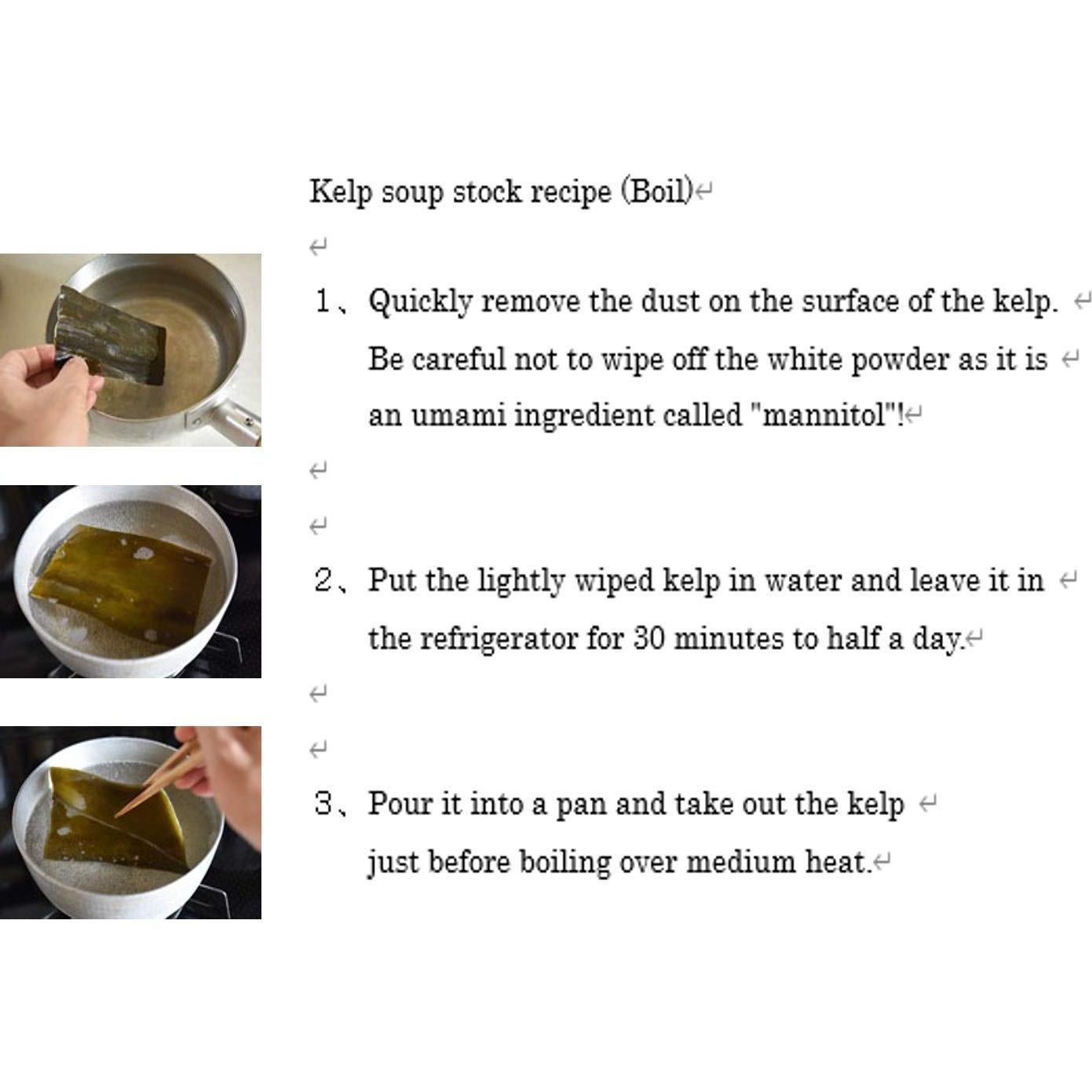 Kelp soup stock recipe (Boil)

1、Quickly remove the dust on the surface of the kelp. Be careful not to wipe off the white powder as it is an umami ingredient called "mannitol"!

2、Put the lightly wiped kelp in water and leave it in the refrigerator for 30 minutes to half a day.

3、Pour it into a pan and take out the kelp just before boiling over medium heat.