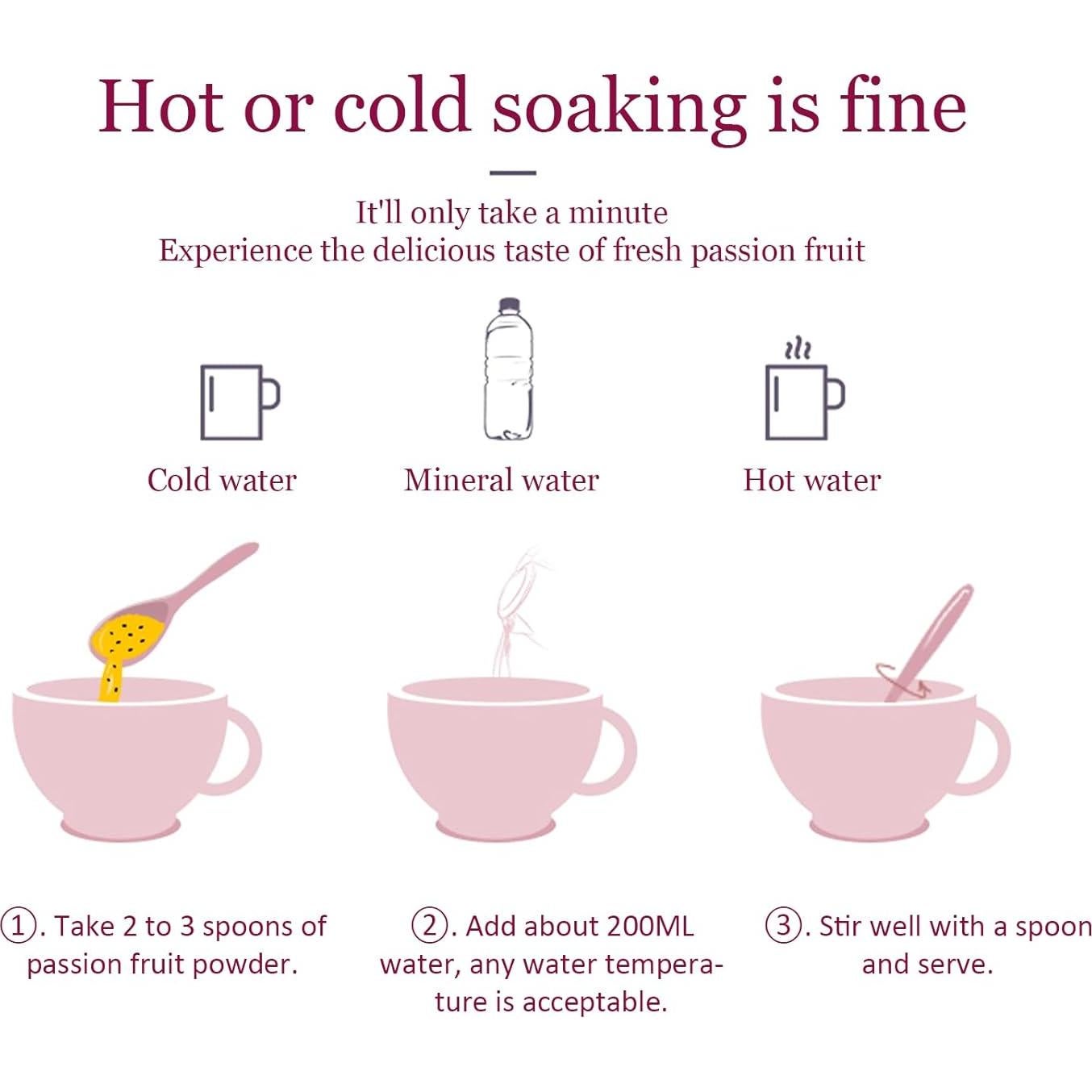 Hot or cold soaking is fine

It'll only take a minute
Experience the delicious taste of fresh passion fruit

Cold water

Mineral water

Hot water

①. Take 2 to 3 spoons of passion fruit powder.

②. Add about 200ML water, any water temperature is acceptable.

③. Stir well with a spoon and serve.