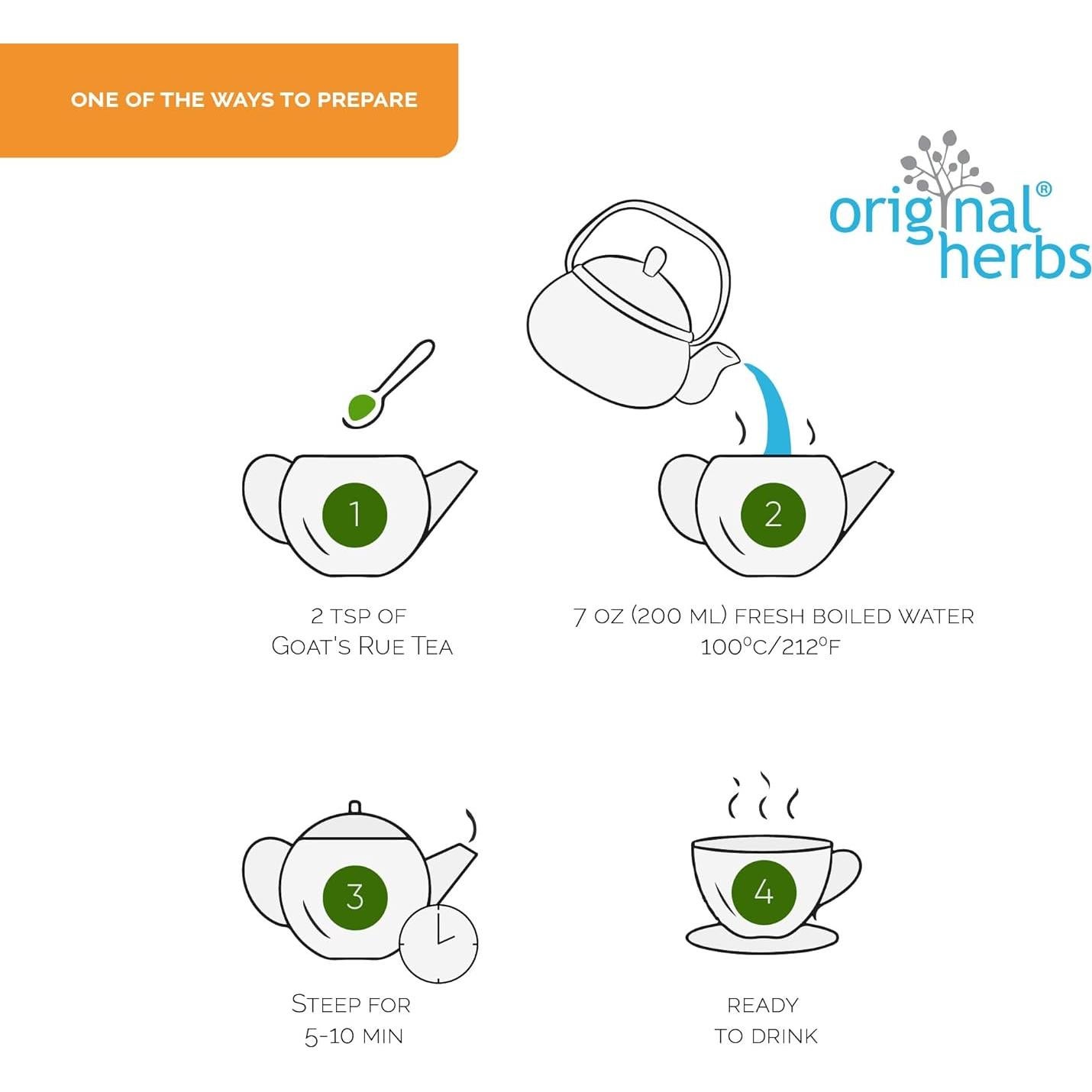 ONE OF THE WAYS TO PREPARE

original®
herbs

1

2 TSP OF
GOAT'S RUE TEA

2

7 OZ (200 ML) FRESH BOILED WATER
100°C/212°F

3

STEEP FOR
5-10 MIN

4

READY
TO DRINK