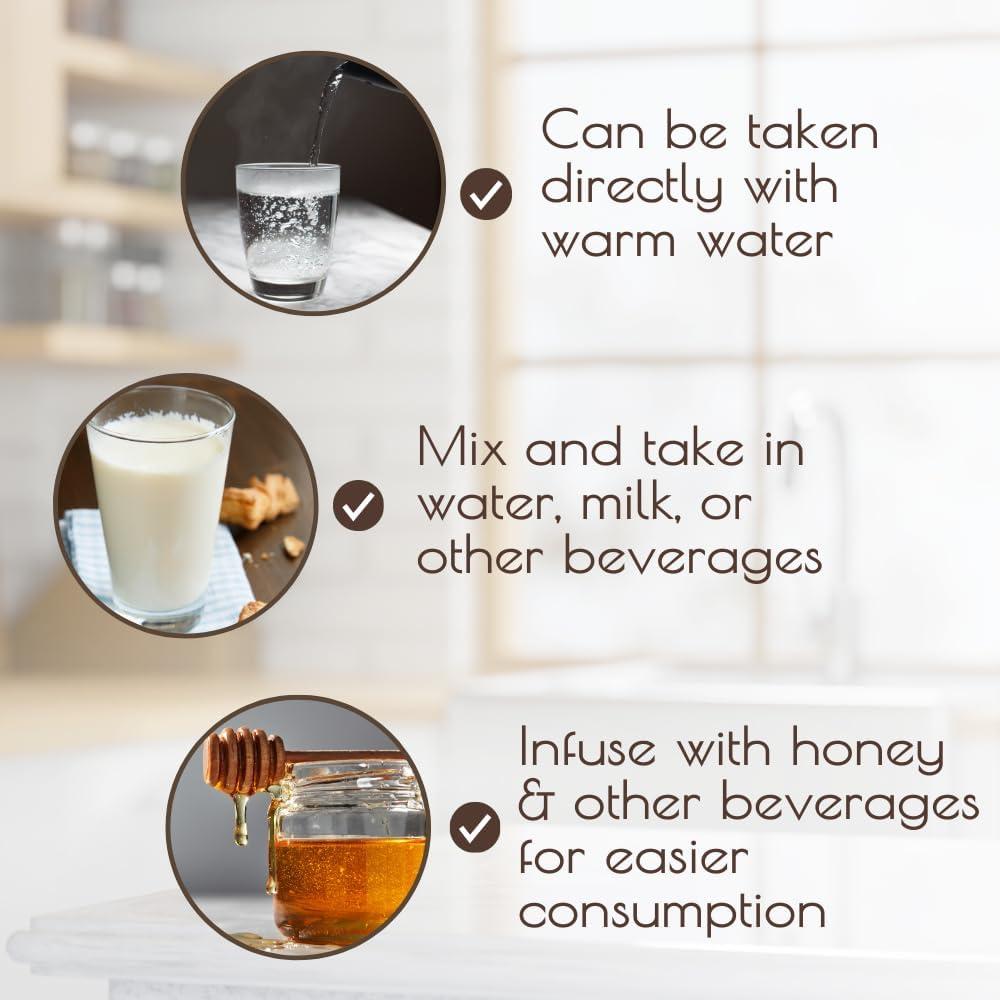 Can be taken directly with warm water

Mix and take in water, milk, or other beverages

Infuse with honey & other beverages for easier consumption