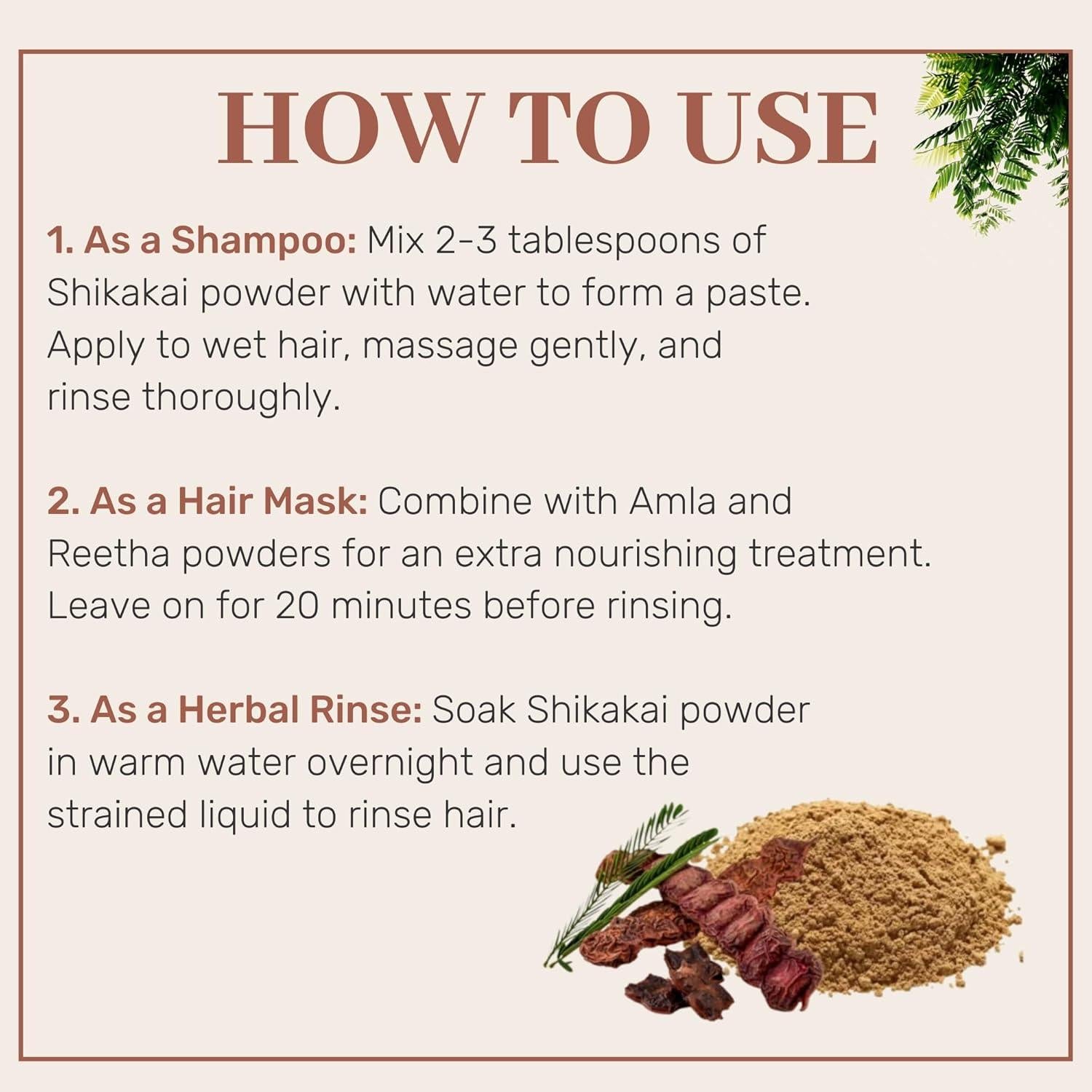 HOW TO USE

1. As a Shampoo: Mix 2-3 tablespoons of Shikakai powder with water to form a paste. Apply to wet hair, massage gently, and rinse thoroughly.

2. As a Hair Mask: Combine with Amla and Reetha powders for an extra nourishing treatment. Leave on for 20 minutes before rinsing.

3. As a Herbal Rinse: Soak Shikakai powder in warm water overnight and use the strained liquid to rinse hair.