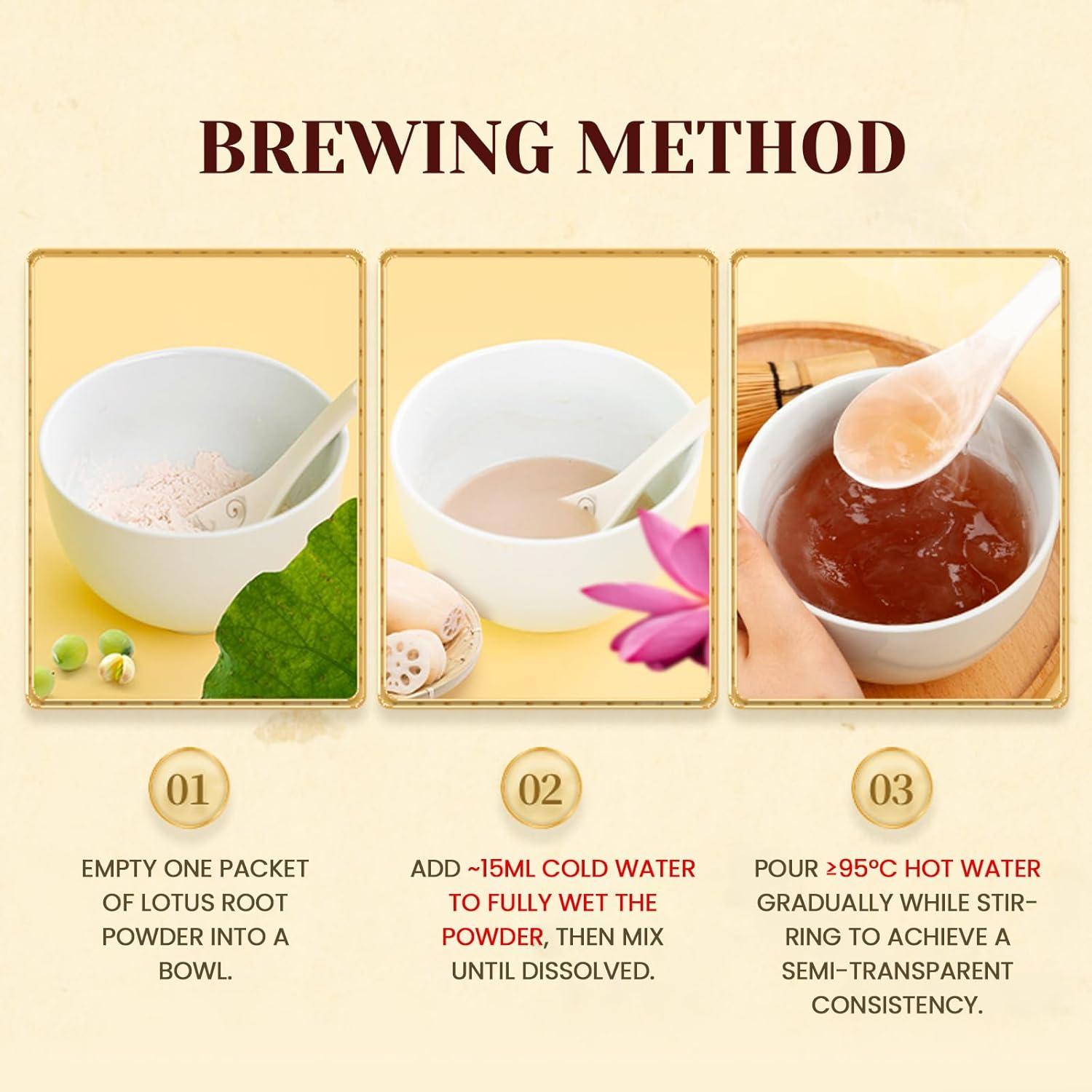 BREWING METHOD

01

EMPTY ONE PACKET OF LOTUS ROOT POWDER INTO A BOWL.

02

ADD ~15ML COLD WATER TO FULLY WET THE POWDER, THEN MIX UNTIL DISSOLVED.

03

POUR ≥95°C HOT WATER GRADUALLY WHILE STIRRING TO ACHIEVE A SEMI-TRANSPARENT CONSISTENCY.