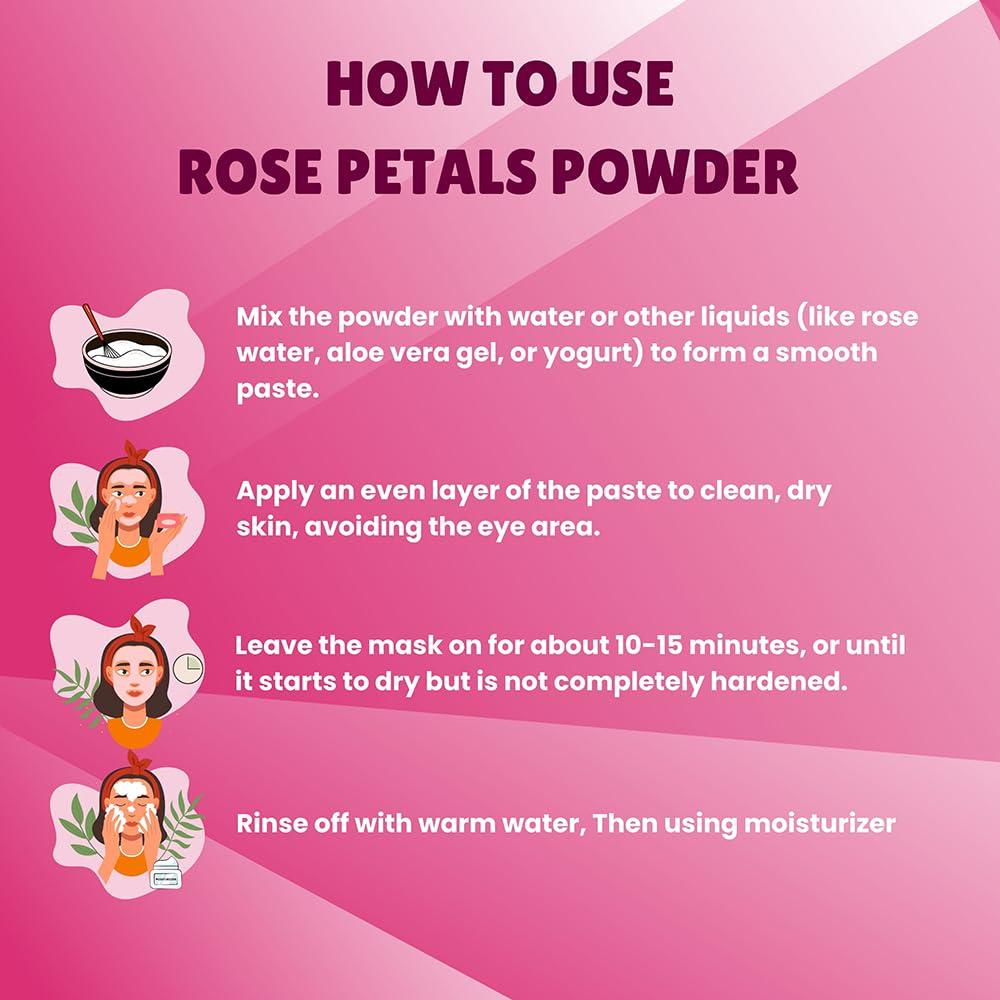 HOW TO USE
ROSE PETALS POWDER

Mix the powder with water or other liquids (like rose water, aloe vera gel, or yogurt) to form a smooth paste.

Apply an even layer of the paste to clean, dry skin, avoiding the eye area.

Leave the mask on for about 10-15 minutes, or until it starts to dry but is not completely hardened.

Rinse off with warm water, Then using moisturizer