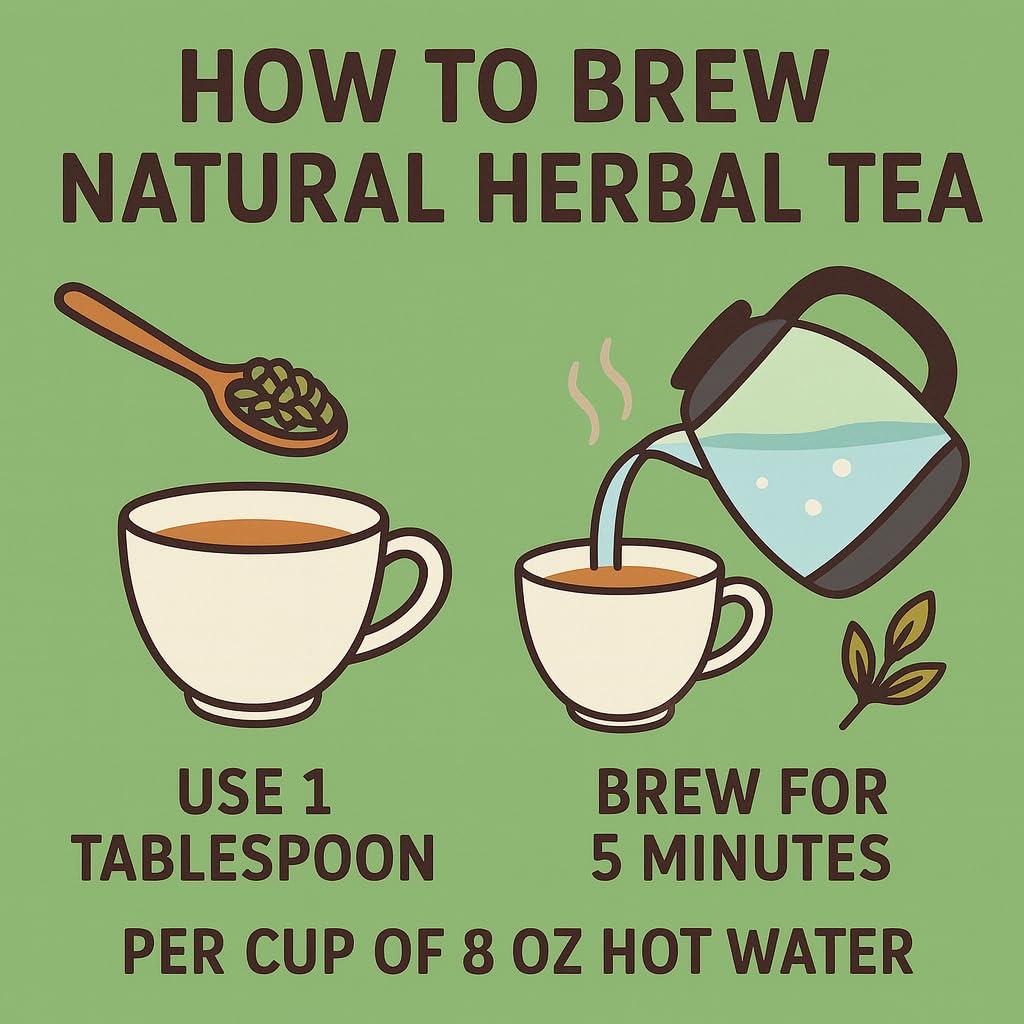 HOW TO BREW NATURAL HERBAL TEA

USE 1 TABLESPOON

BREW FOR 5 MINUTES

PER CUP OF 8 OZ HOT WATER