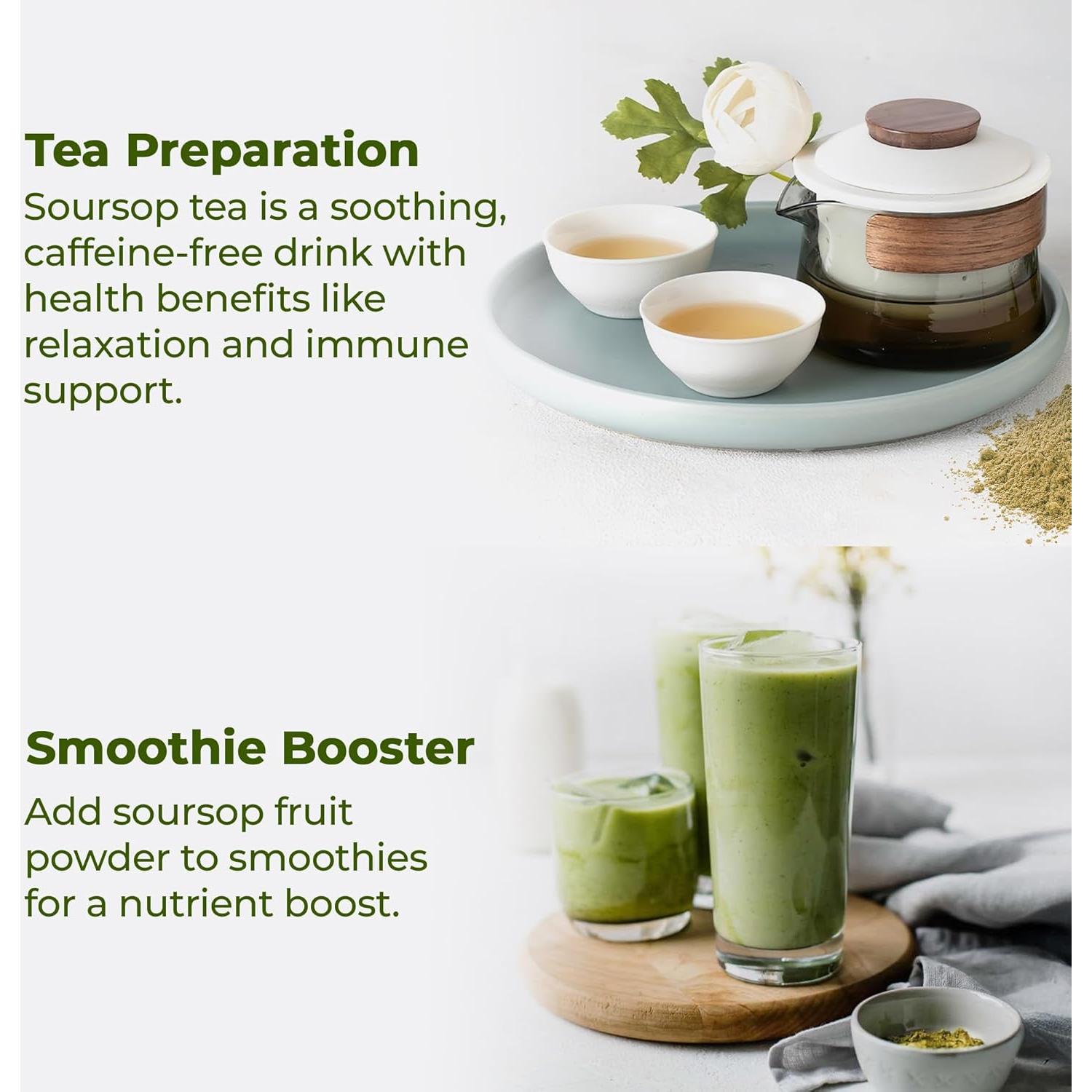 Tea Preparation

Soursop tea is a soothing, caffeine-free drink with health benefits like relaxation and immune support.

Smoothie Booster

Add soursop fruit powder to smoothies for a nutrient boost.