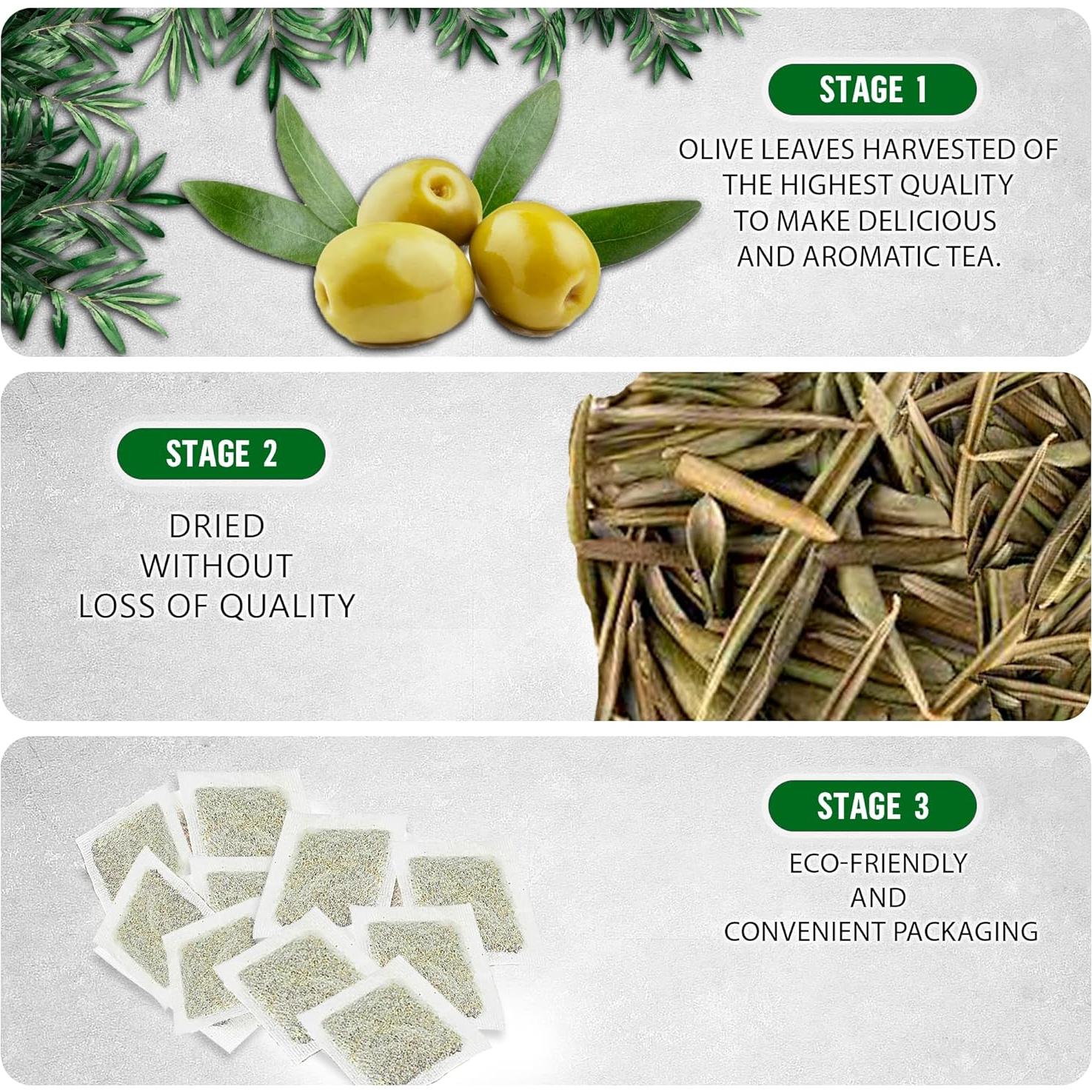 STAGE 1

OLIVE LEAVES HARVESTED OF THE HIGHEST QUALITY TO MAKE DELICIOUS AND AROMATIC TEA.

STAGE 2

DRIED WITHOUT LOSS OF QUALITY

STAGE 3

ECO-FRIENDLY AND CONVENIENT PACKAGING