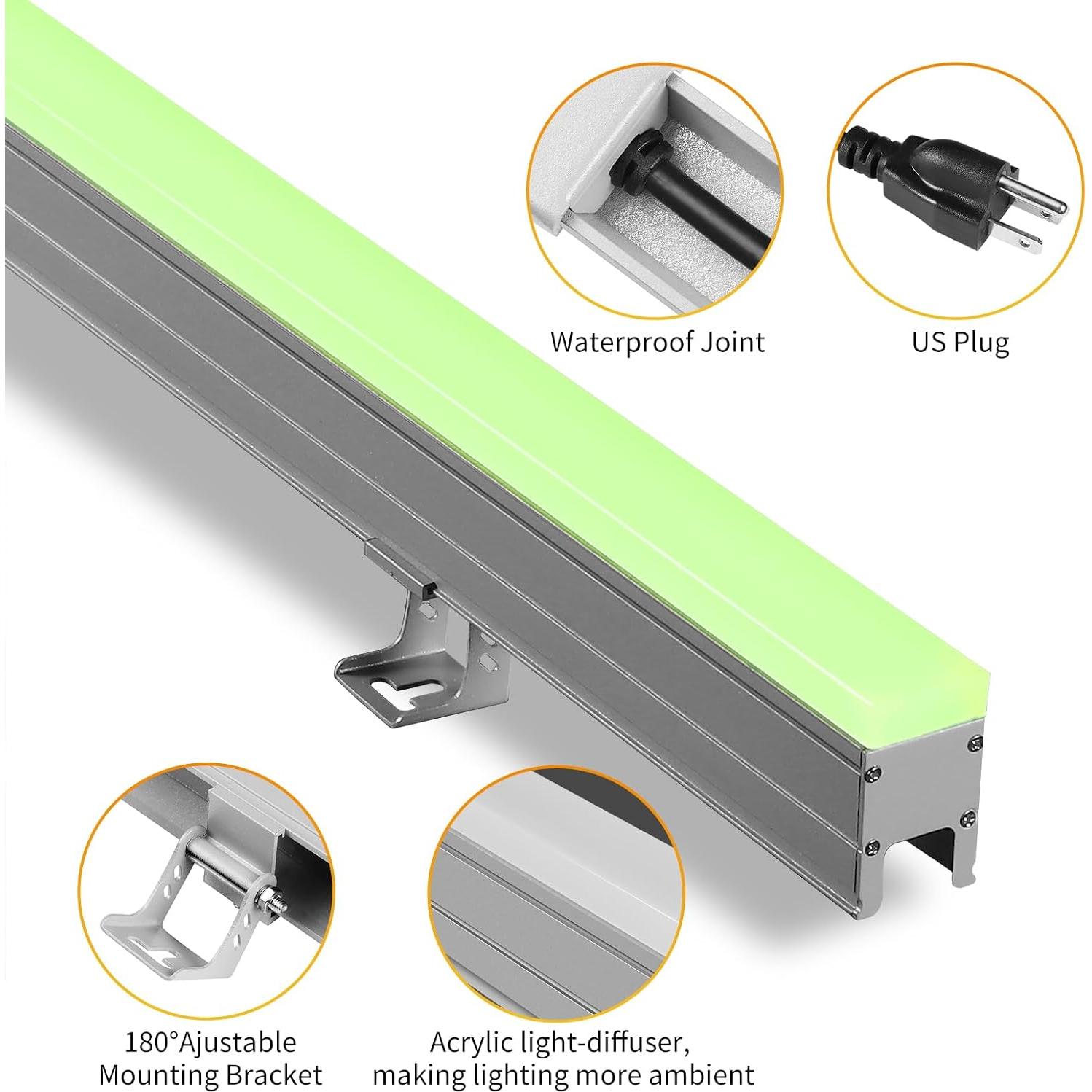 Waterproof Joint

US Plug

180°Ajustable Mounting Bracket

Acrylic light-diffuser, making lighting more ambient