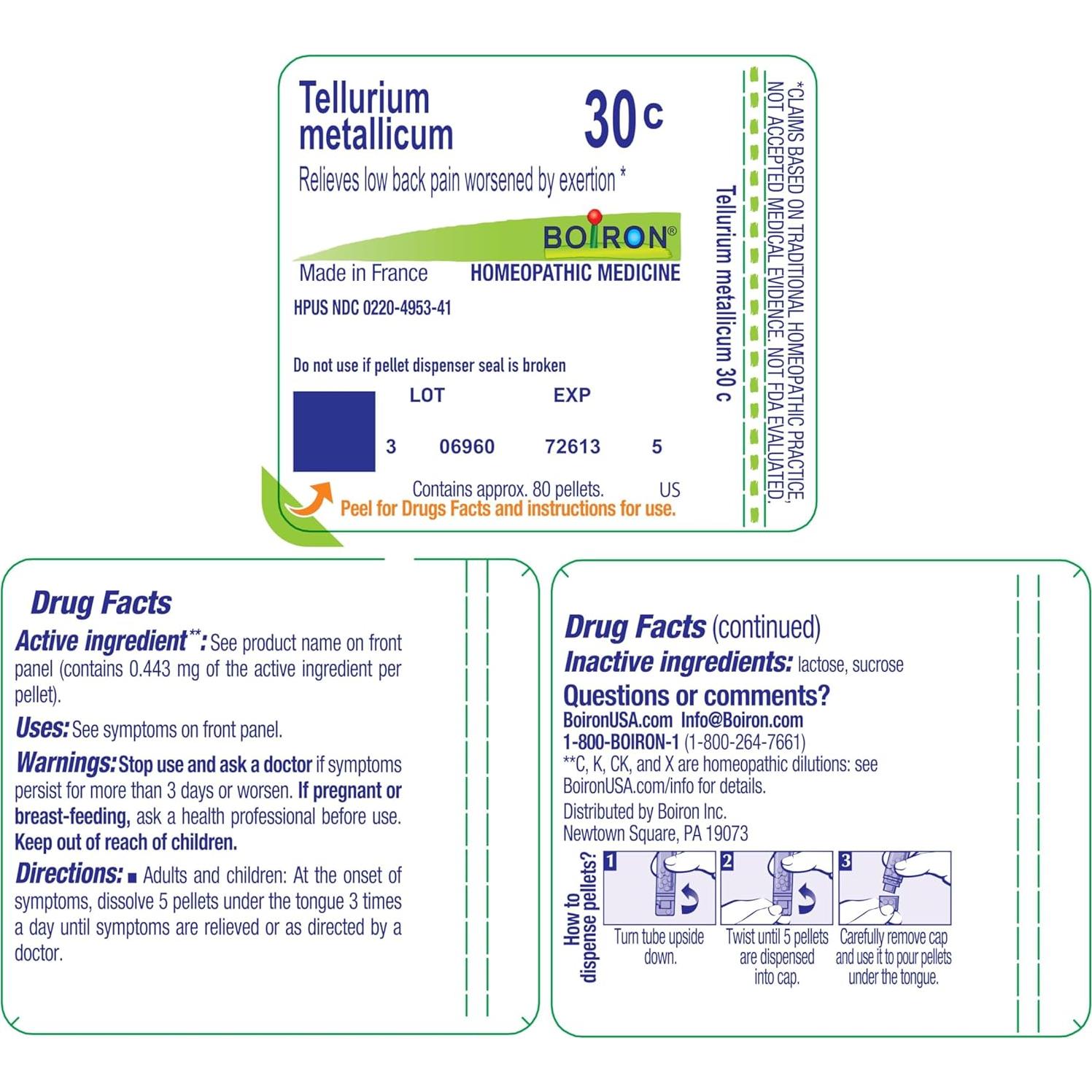 Tellurium metallicum

30 c

Relieves low back pain worsened by exertion *

BOIRON®

Made in France

HOMEOPATHIC MEDICINE

HPUS NDC 0220-4953-41

Do not use if pellet dispenser seal is broken

LOT

EXP

3 06960 72613 5

Contains approx. 80 pellets.

US

Peel for Drugs Facts and instructions for use.

Tellurium metallicum 30 c

*CLAIMS BASED ON TRADITIONAL HOMEOPATHIC PRACTICE, NOT ACCEPTED MEDICAL EVIDENCE. NOT FDA EVALUATED.

Drug Facts

Active ingredient**: See product name on front panel (contains 0.443 mg of the active ingredient per pellet).

Uses: See symptoms on front panel.

Warnings: Stop use and ask a doctor if symptoms persist for more than 3 days or worsen. If pregnant or breast-feeding, ask a health professional before use. Keep out of reach of children.

Directions: ■ Adults and children: At the onset of symptoms, dissolve 5 pellets under the tongue 3 times a day until symptoms are relieved or as directed by a doctor.

Drug Facts (continued)

Inactive ingredients: lactose, sucrose

Questions or comments?

BoironUSA.com Info@Boiron.com

1-800-BOIRON-1 (1-800-264-7661)

**C, K, CK, and X are homeopathic dilutions: see BoironUSA.com/info for details.

Distributed by Boiron Inc.
Newtown Square, PA 19073

How to dispense pellets?

1 Turn tube upside down.

2 Twist until 5 pellets are dispensed into cap.

3 Carefully remove cap and use it to pour pellets under the tongue.