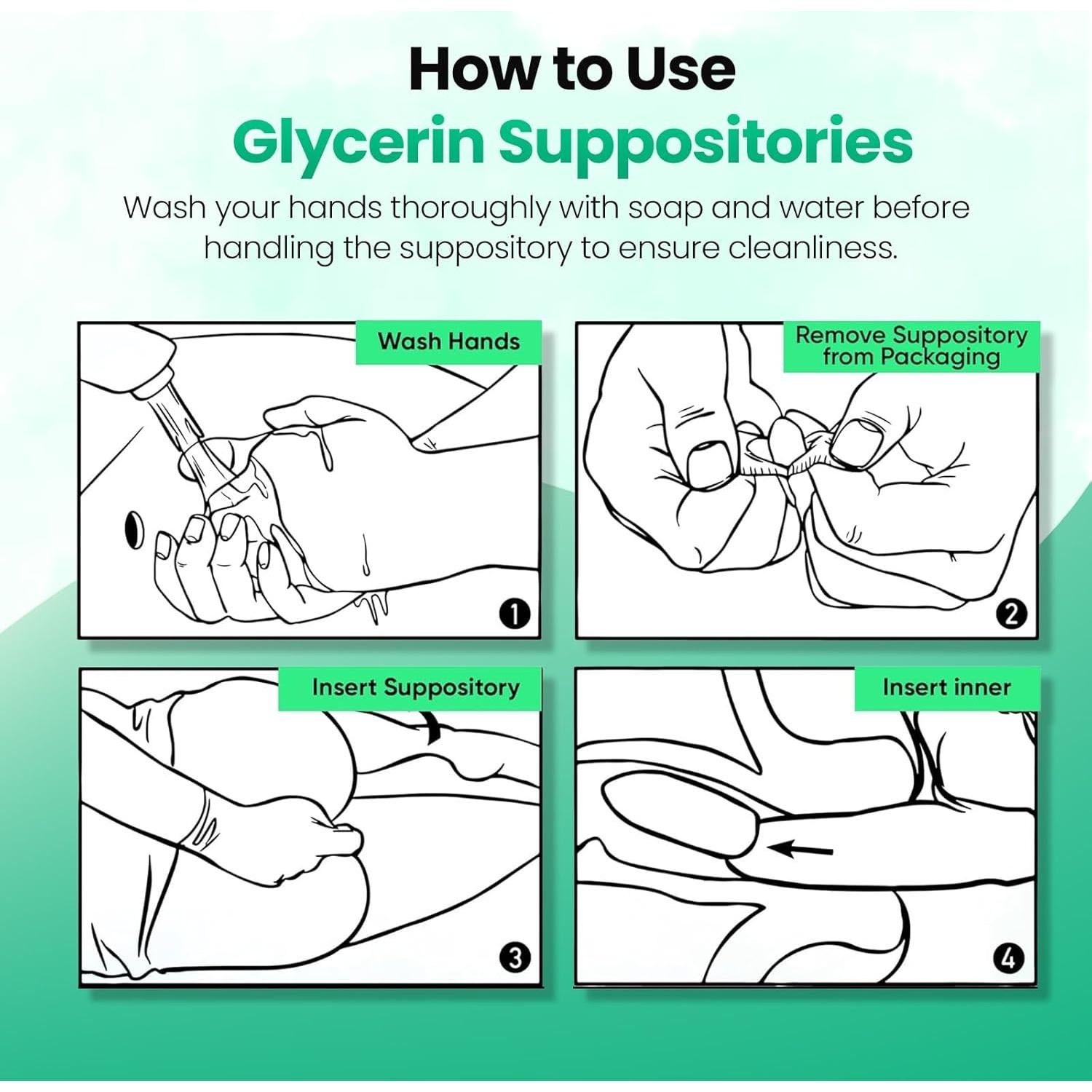 How to Use
Glycerin Suppositories

Wash your hands thoroughly with soap and water before handling the suppository to ensure cleanliness.

Wash Hands

1

Remove Suppository from Packaging

2

Insert Suppository

3

Insert inner

4