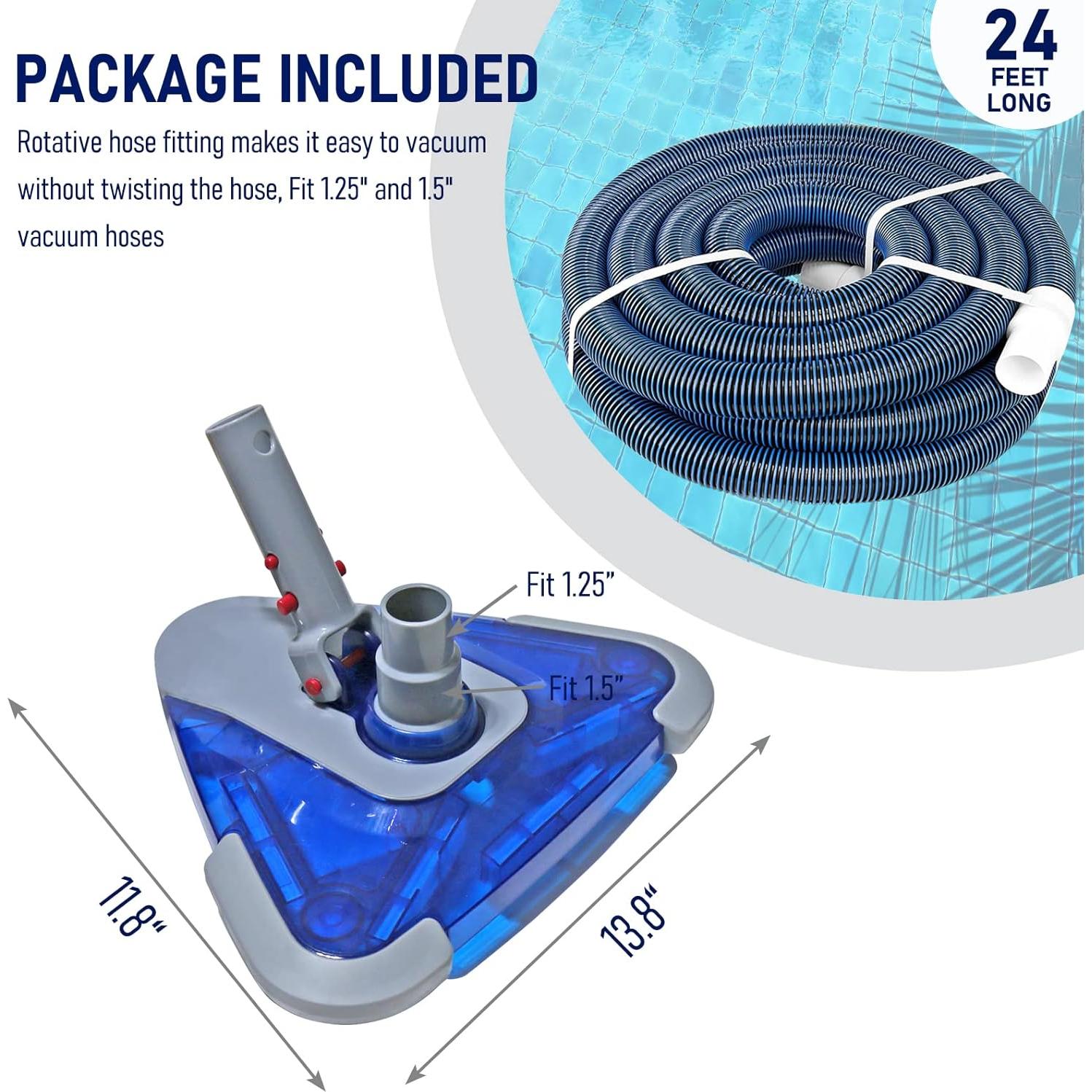 PACKAGE INCLUDED

Rotative hose fitting makes it easy to vacuum without twisting the hose, Fit 1.25" and 1.5" vacuum hoses

24 FEET LONG

Fit 1.25"

Fit 1.5"

11.8"

13.8"