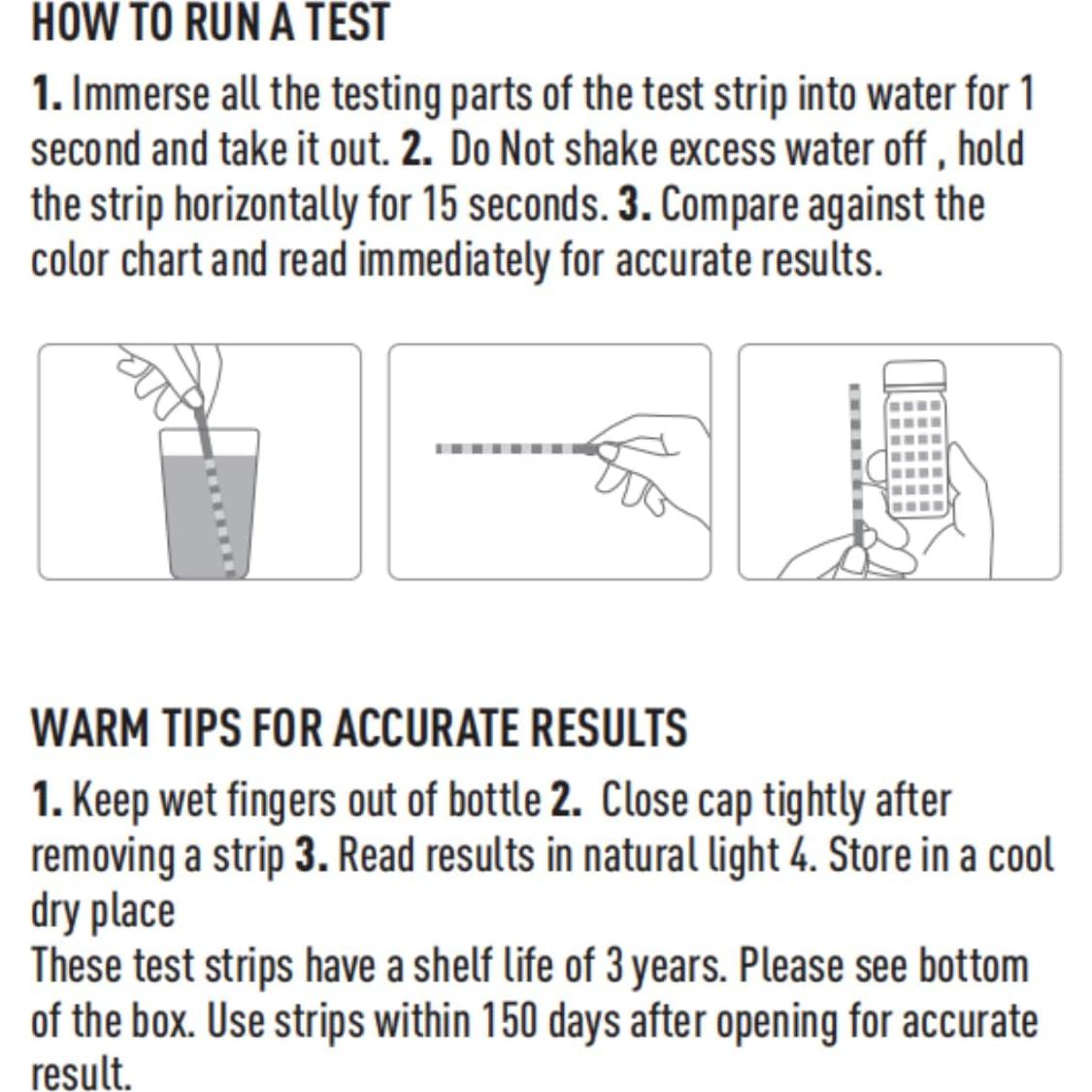 HOW TO RUN A TEST

1. Immerse all the testing parts of the test strip into water for 1 second and take it out. 2. Do Not shake excess water off , hold the strip horizontally for 15 seconds. 3. Compare against the color chart and read immediately for accurate results.

WARM TIPS FOR ACCURATE RESULTS

1. Keep wet fingers out of bottle 2. Close cap tightly after removing a strip 3. Read results in natural light 4. Store in a cool dry place
These test strips have a shelf life of 3 years. Please see bottom of the box. Use strips within 150 days after opening for accurate result.