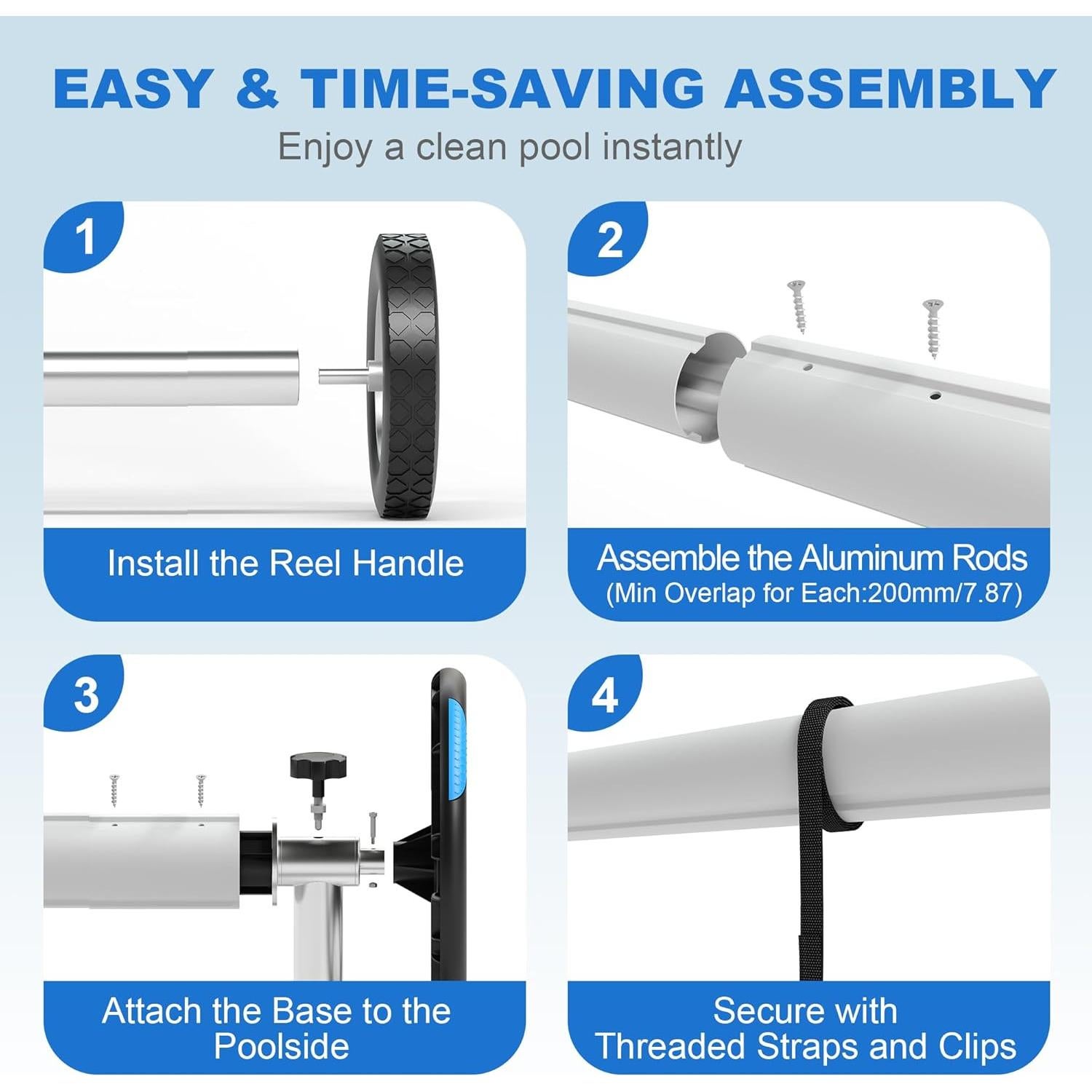 EASY & TIME-SAVING ASSEMBLY

Enjoy a clean pool instantly

1

Install the Reel Handle

2

Assemble the Aluminum Rods
(Min Overlap for Each:200mm/7.87)

3

Attach the Base to the Poolside

4

Secure with
Threaded Straps and Clips