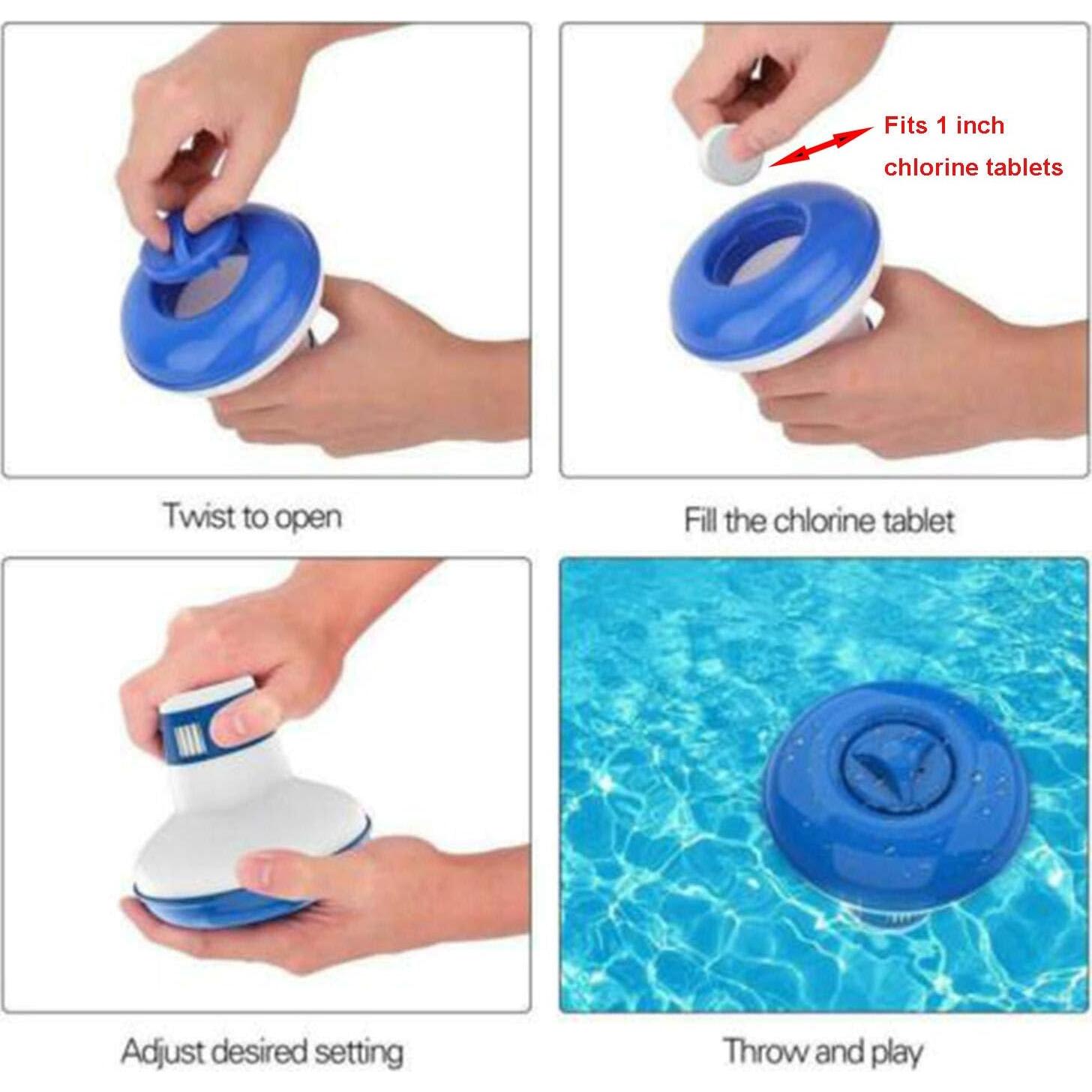 Fits 1 inch chlorine tablets

Twist to open

Fill the chlorine tablet

Adjust desired setting

Throw and play