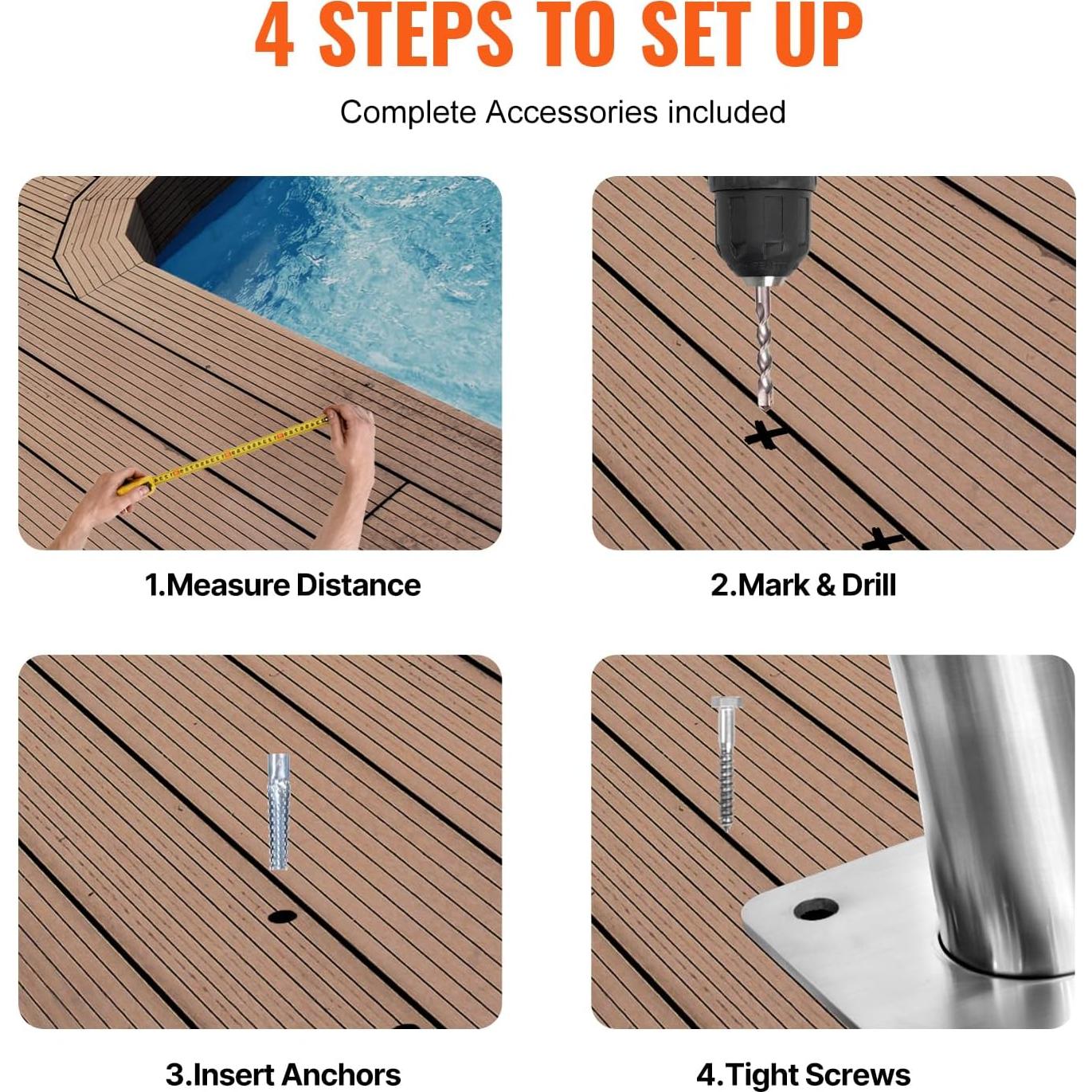 4 STEPS TO SET UP

Complete Accessories included

1.Measure Distance

2.Mark & Drill

3.Insert Anchors

4.Tight Screws