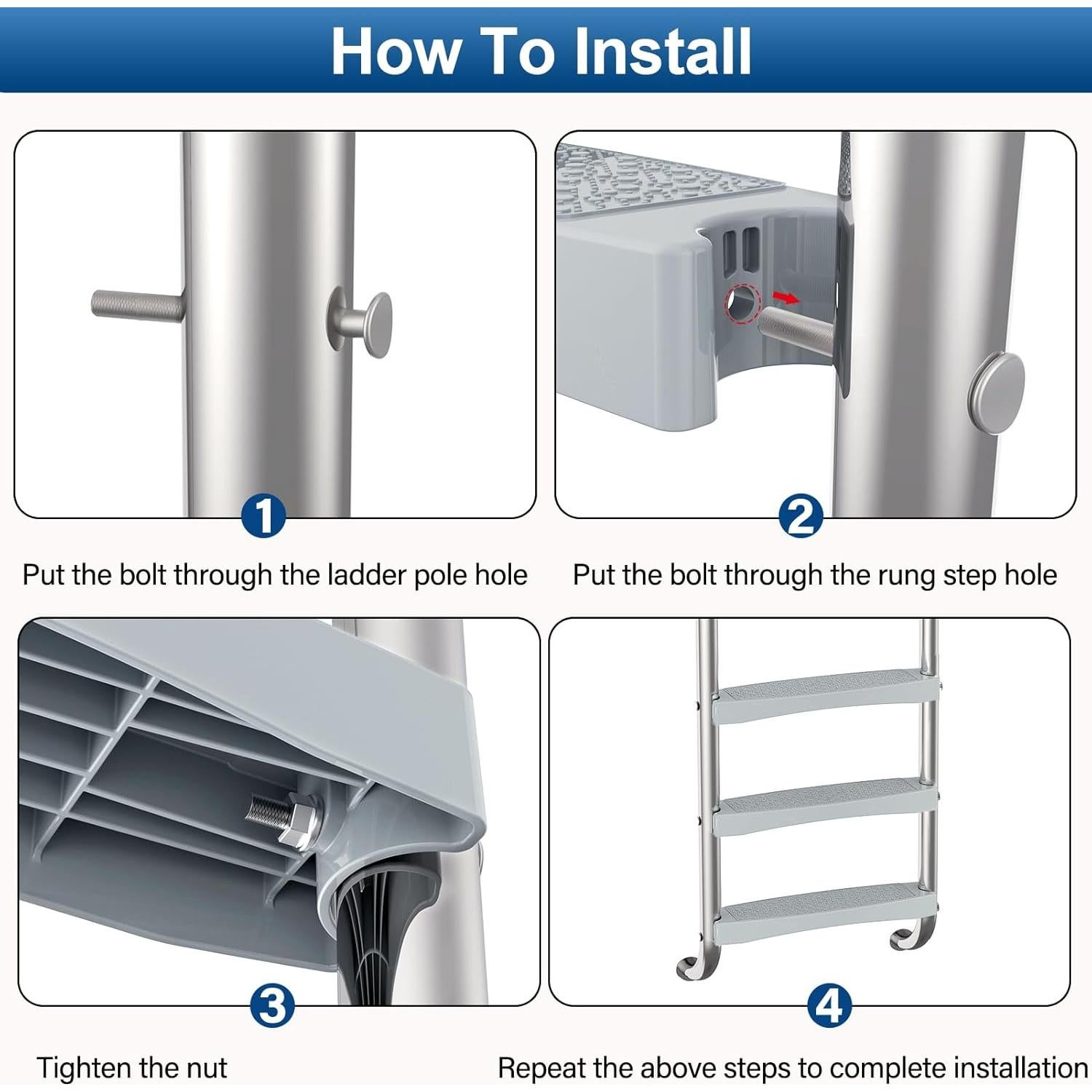 How To Install

1

Put the bolt through the ladder pole hole

2

Put the bolt through the rung step hole

3

Tighten the nut

4

Repeat the above steps to complete installation