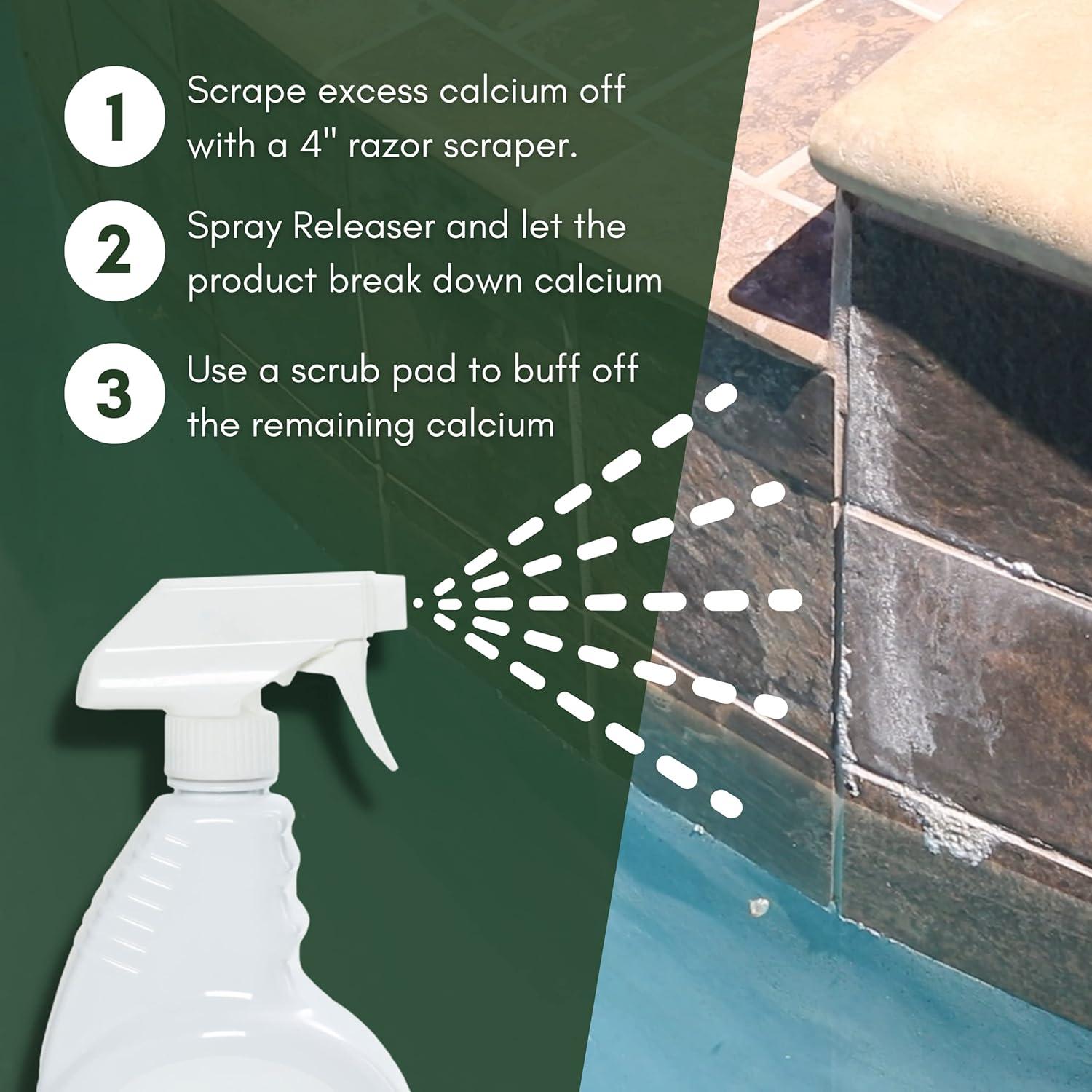 1 Scrape excess calcium off with a 4" razor scraper.

2 Spray Releaser and let the product break down calcium

3 Use a scrub pad to buff off the remaining calcium