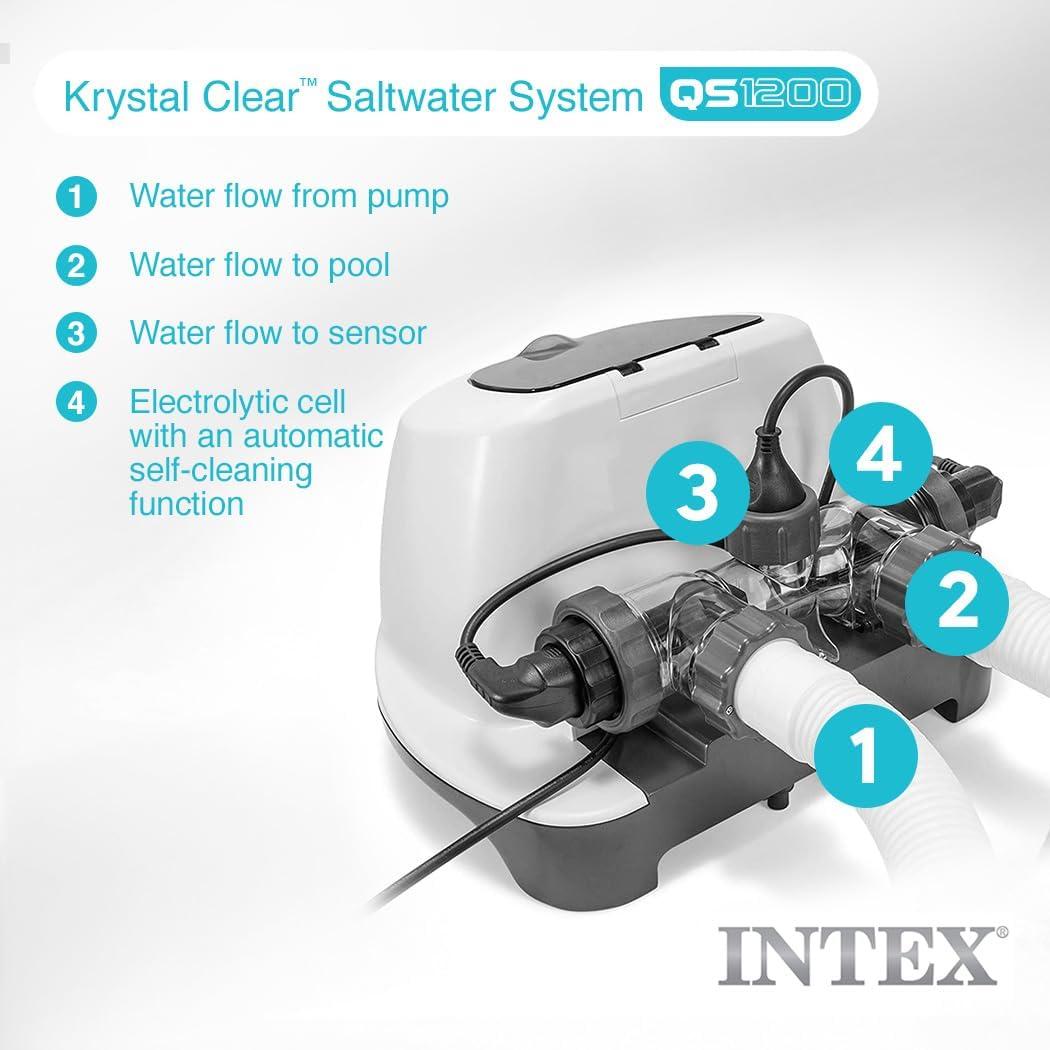 Krystal Clear™ Saltwater System QS1200

1 Water flow from pump

2 Water flow to pool

3 Water flow to sensor

4 Electrolytic cell with an automatic self-cleaning function

3

4

2

1

INTEX®