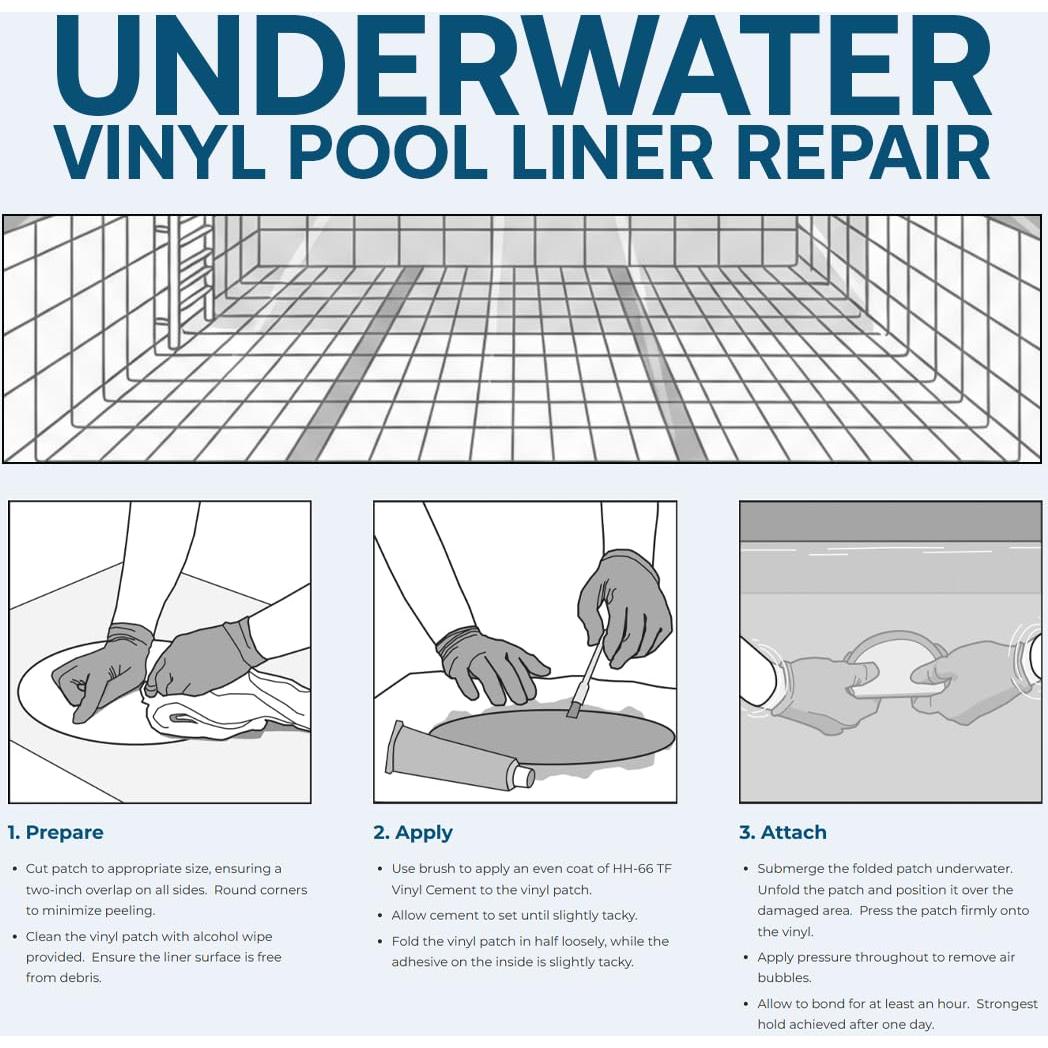 UNDERWATER
VINYL POOL LINER REPAIR

1. Prepare

• Cut patch to appropriate size, ensuring a two-inch overlap on all sides. Round corners to minimize peeling.
• Clean the vinyl patch with alcohol wipe provided. Ensure the liner surface is free from debris.

2. Apply

• Use brush to apply an even coat of HH-66 TF Vinyl Cement to the vinyl patch.
• Allow cement to set until slightly tacky.
• Fold the vinyl patch in half loosely, while the adhesive on the inside is slightly tacky.

3. Attach

• Submerge the folded patch underwater. Unfold the patch and position it over the damaged area. Press the patch firmly onto the vinyl.
• Apply pressure throughout to remove air bubbles.
• Allow to bond for at least an hour. Strongest hold achieved after one day.