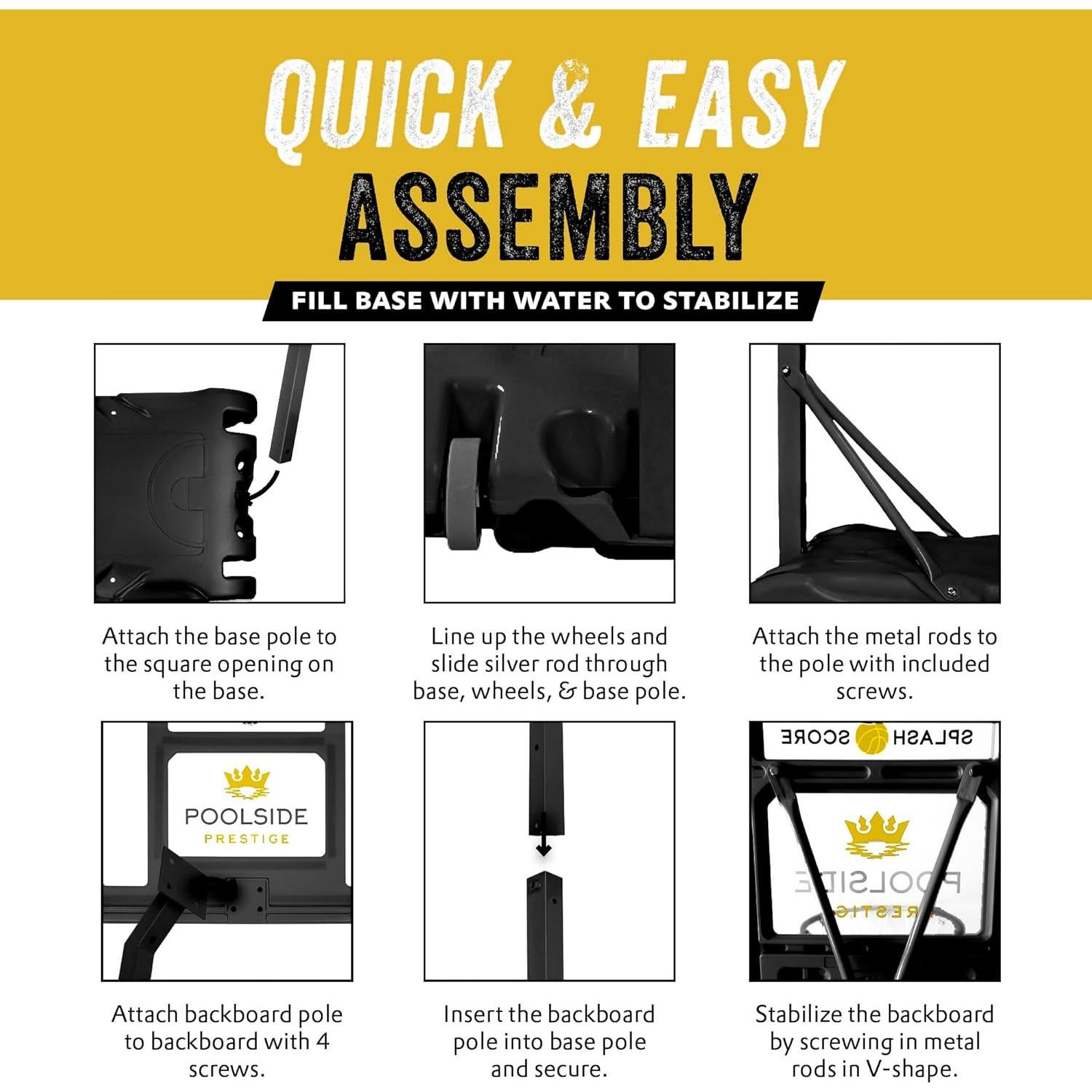 QUICK & EASY ASSEMBLY

FILL BASE WITH WATER TO STABILIZE

Attach the base pole to the square opening on the base.

Line up the wheels and slide silver rod through base, wheels, & base pole.

Attach the metal rods to the pole with included screws.

POOLSIDE PRESTIGE

Attach backboard pole to backboard with 4 screws.

Insert the backboard pole into base pole and secure.

SPLASH SCORE

POOLSIDE PRESTIGE

Stabilize the backboard by screwing in metal rods in V-shape.