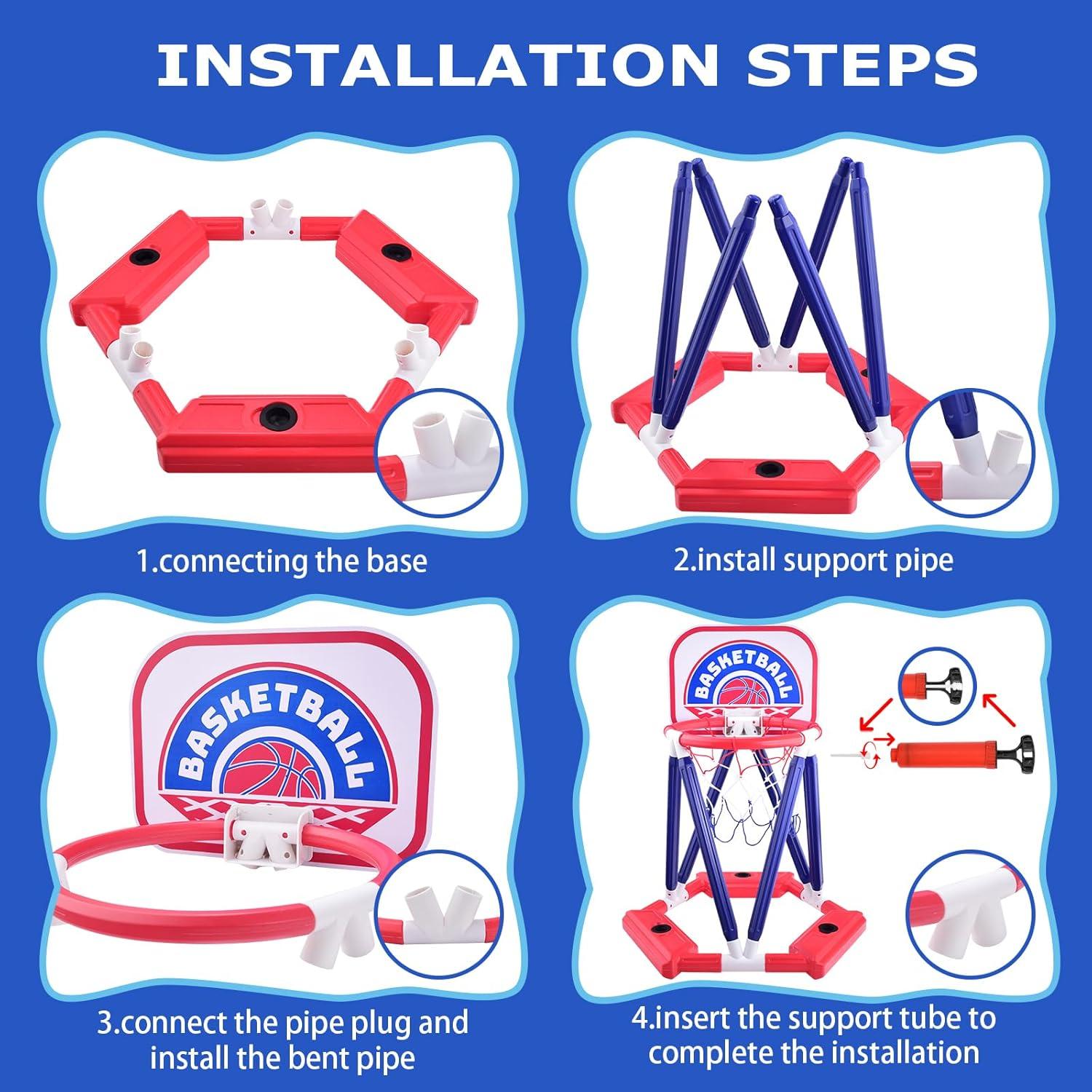 INSTALLATION STEPS

1.connecting the base

2.install support pipe

BASKETBALL

3.connect the pipe plug and install the bent pipe

BASKETBALL

4.insert the support tube to complete the installation