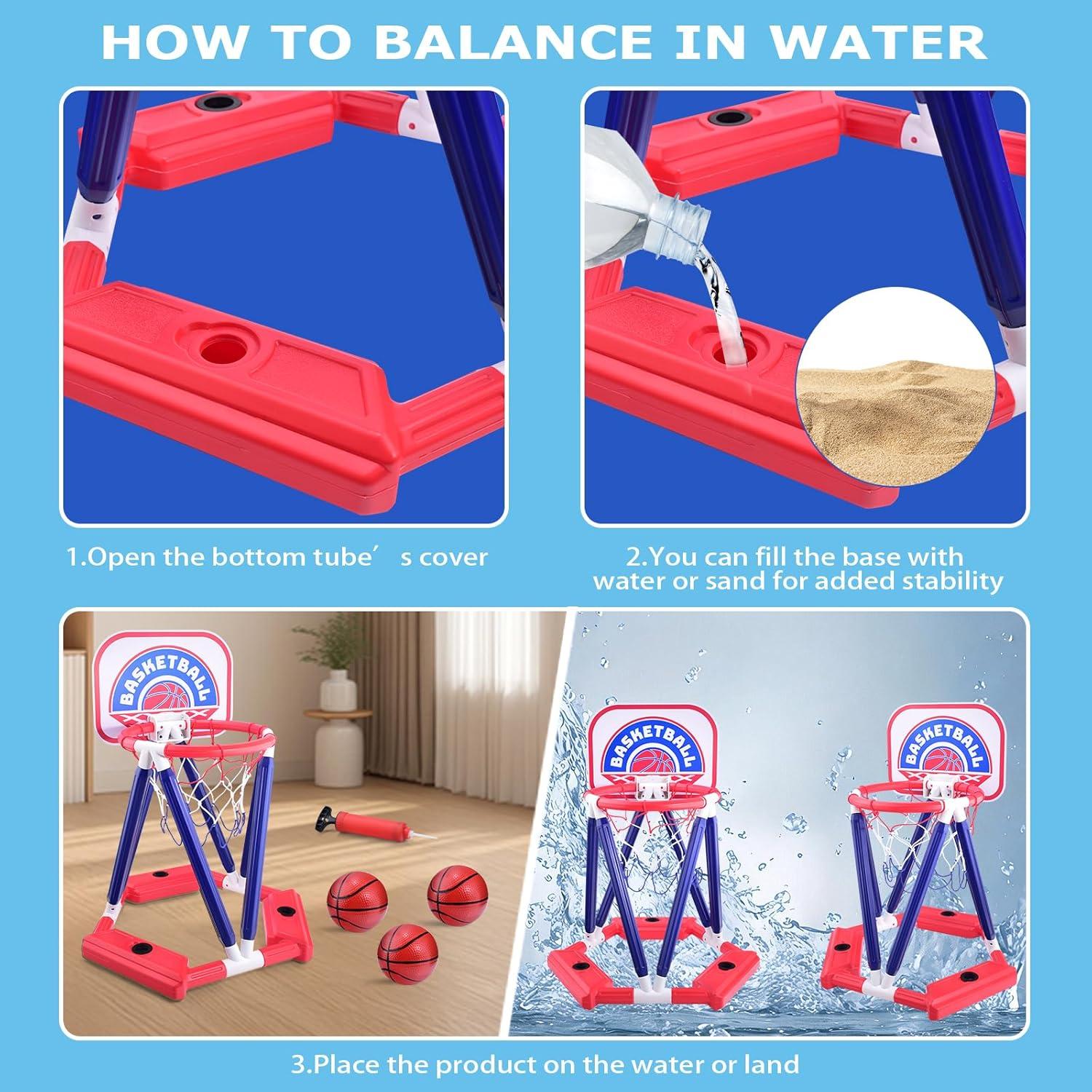 HOW TO BALANCE IN WATER

1.Open the bottom tube’ s cover

2.You can fill the base with water or sand for added stability

BASKETBALL

BASKETBALL

BASKETBALL

3.Place the product on the water or land