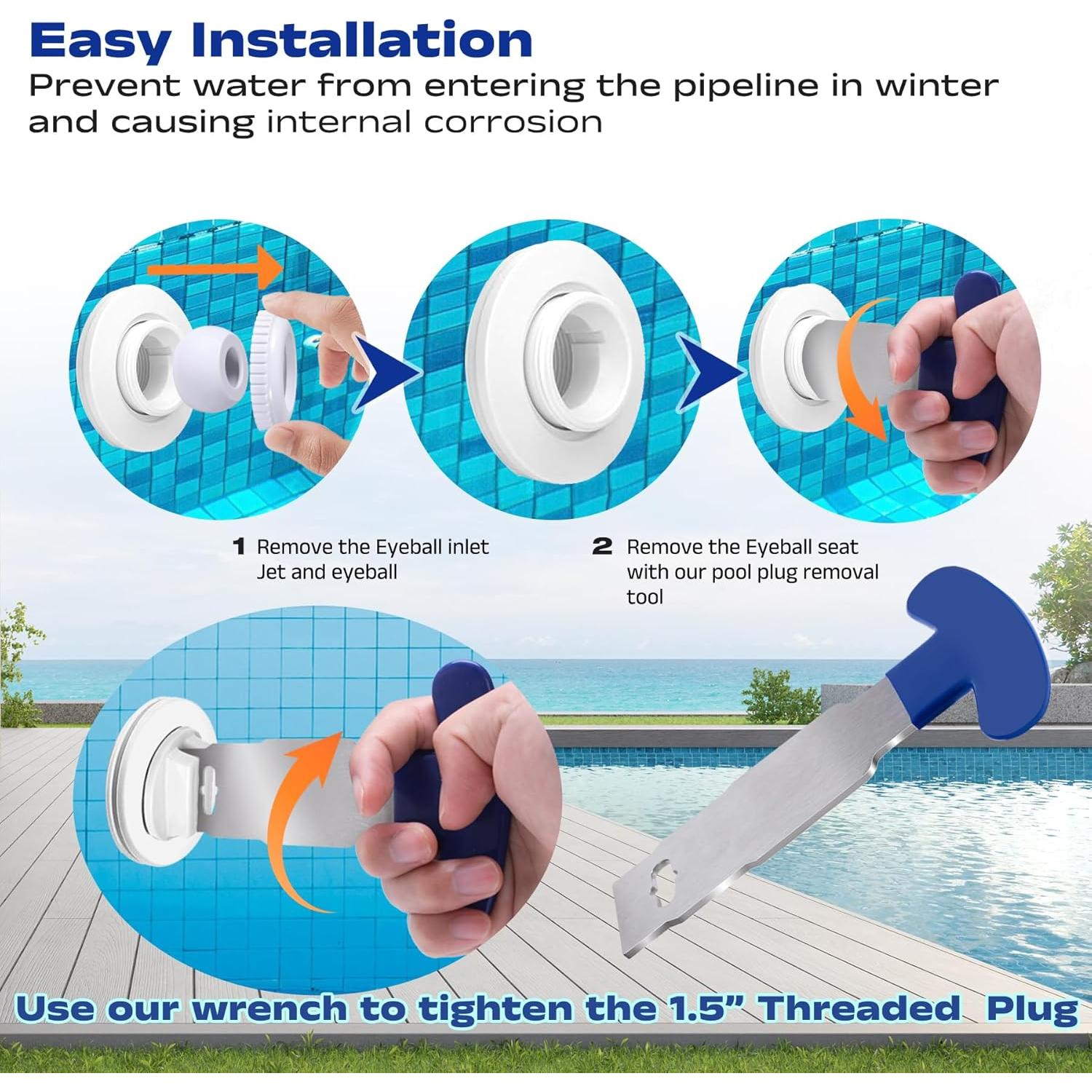 Easy Installation
Prevent water from entering the pipeline in winter and causing internal corrosion

1 Remove the Eyeball inlet Jet and eyeball

2 Remove the Eyeball seat with our pool plug removal tool

Use our wrench to tighten the 1.5” Threaded Plug