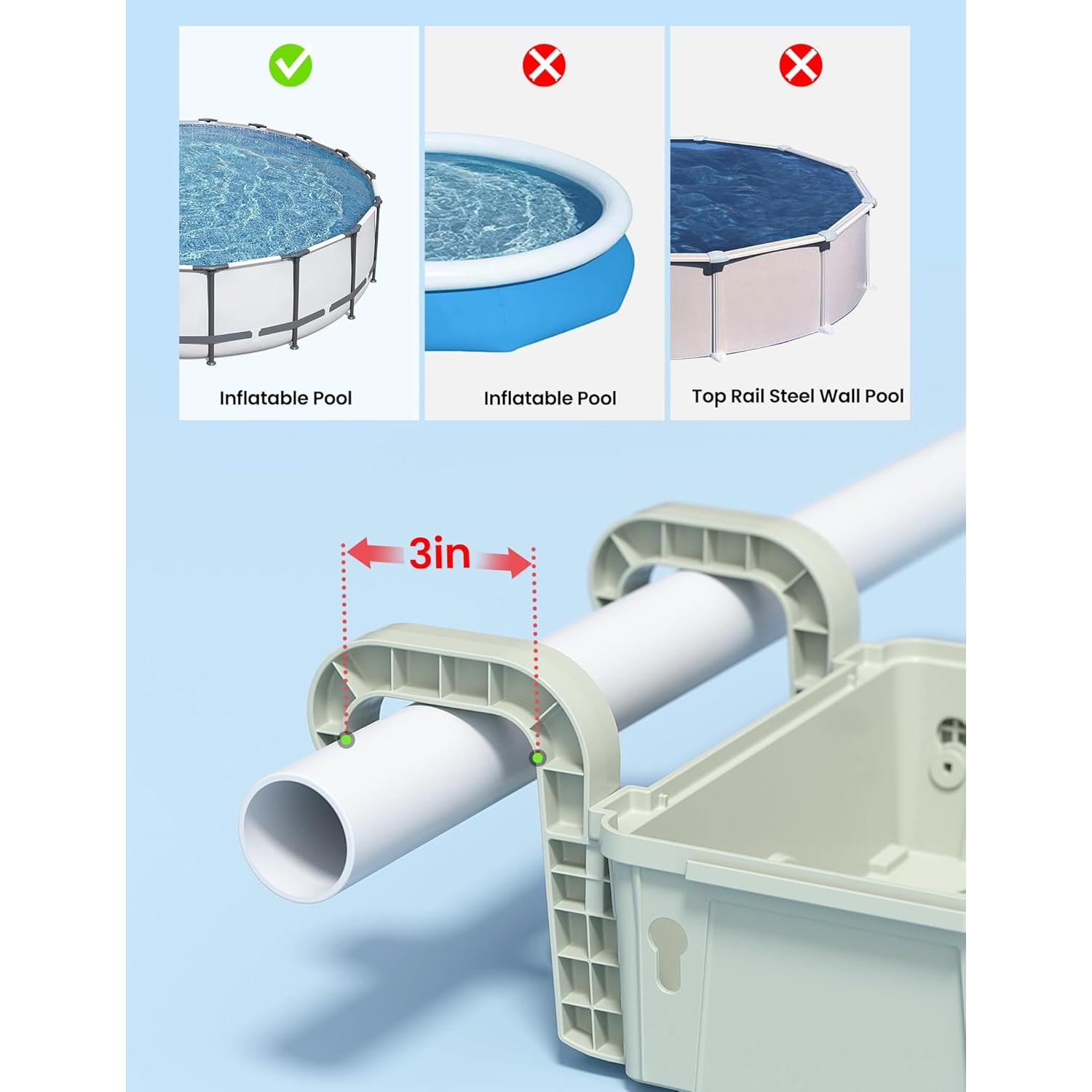 Inflatable Pool

Inflatable Pool

Top Rail Steel Wall Pool

3in